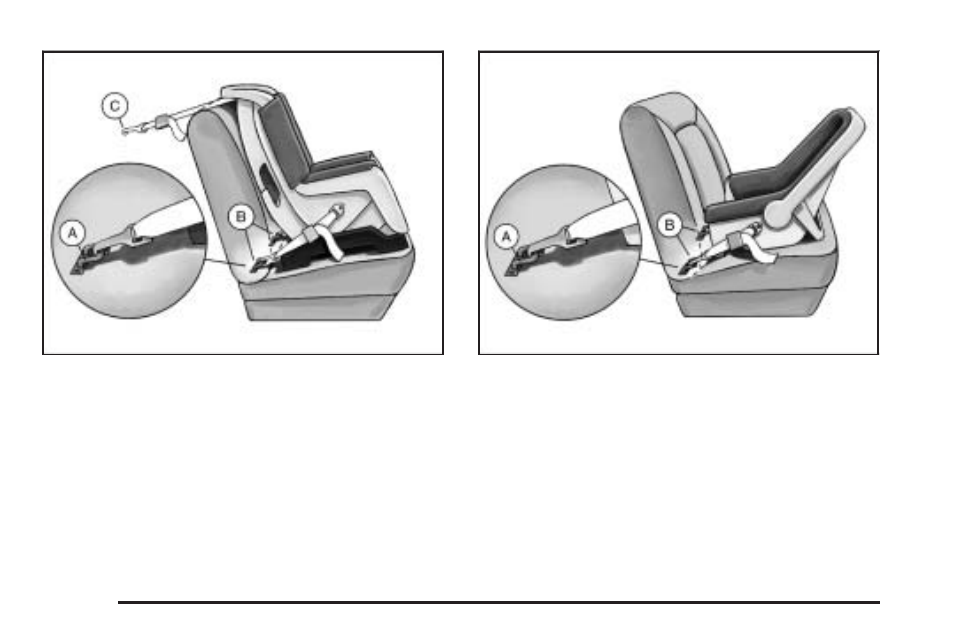 C

A

B

A

B