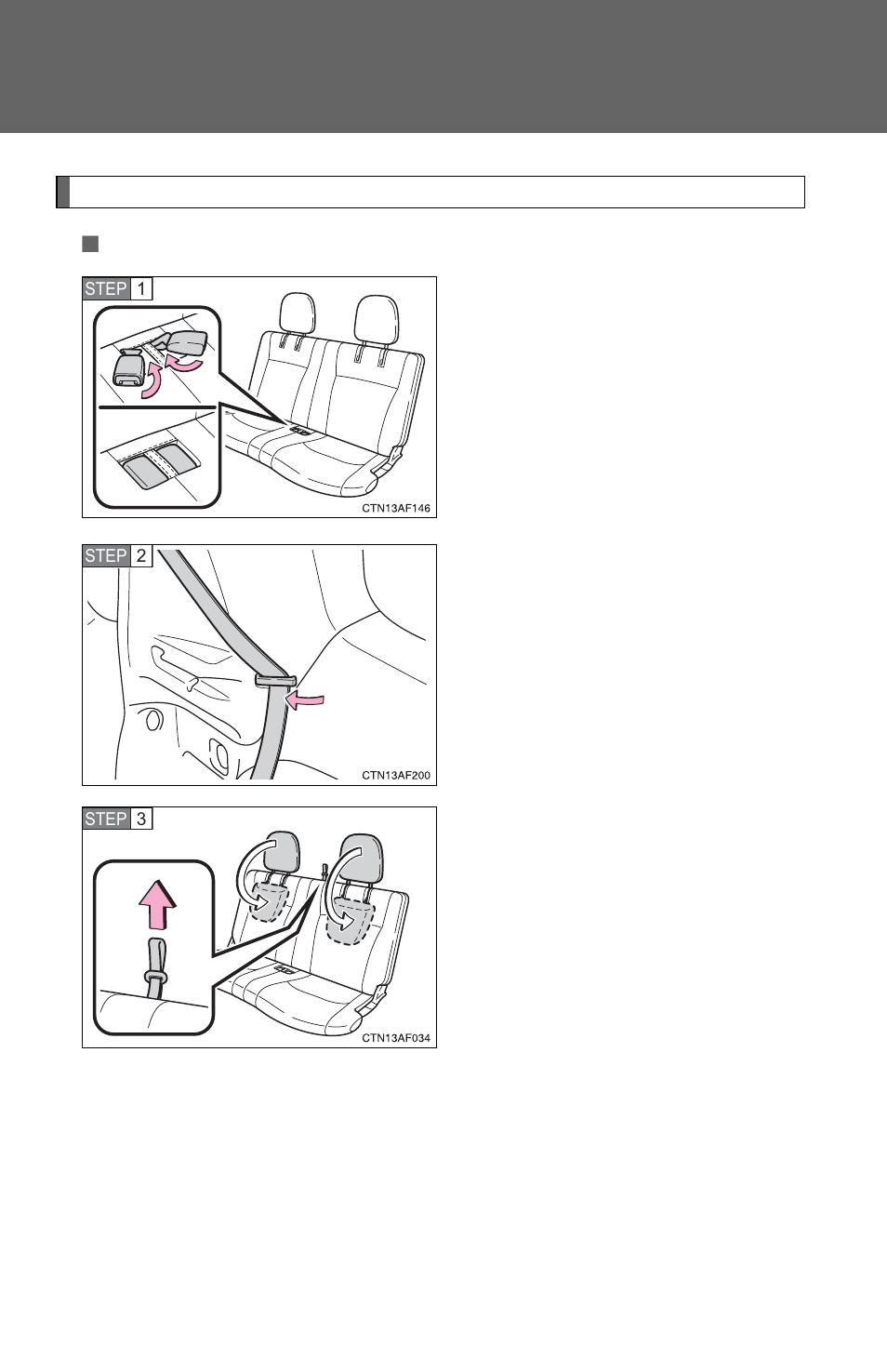 STEP 1

CTN13AF146

STEP 2

CTN13AF200

STEP 3

CTN13AF034