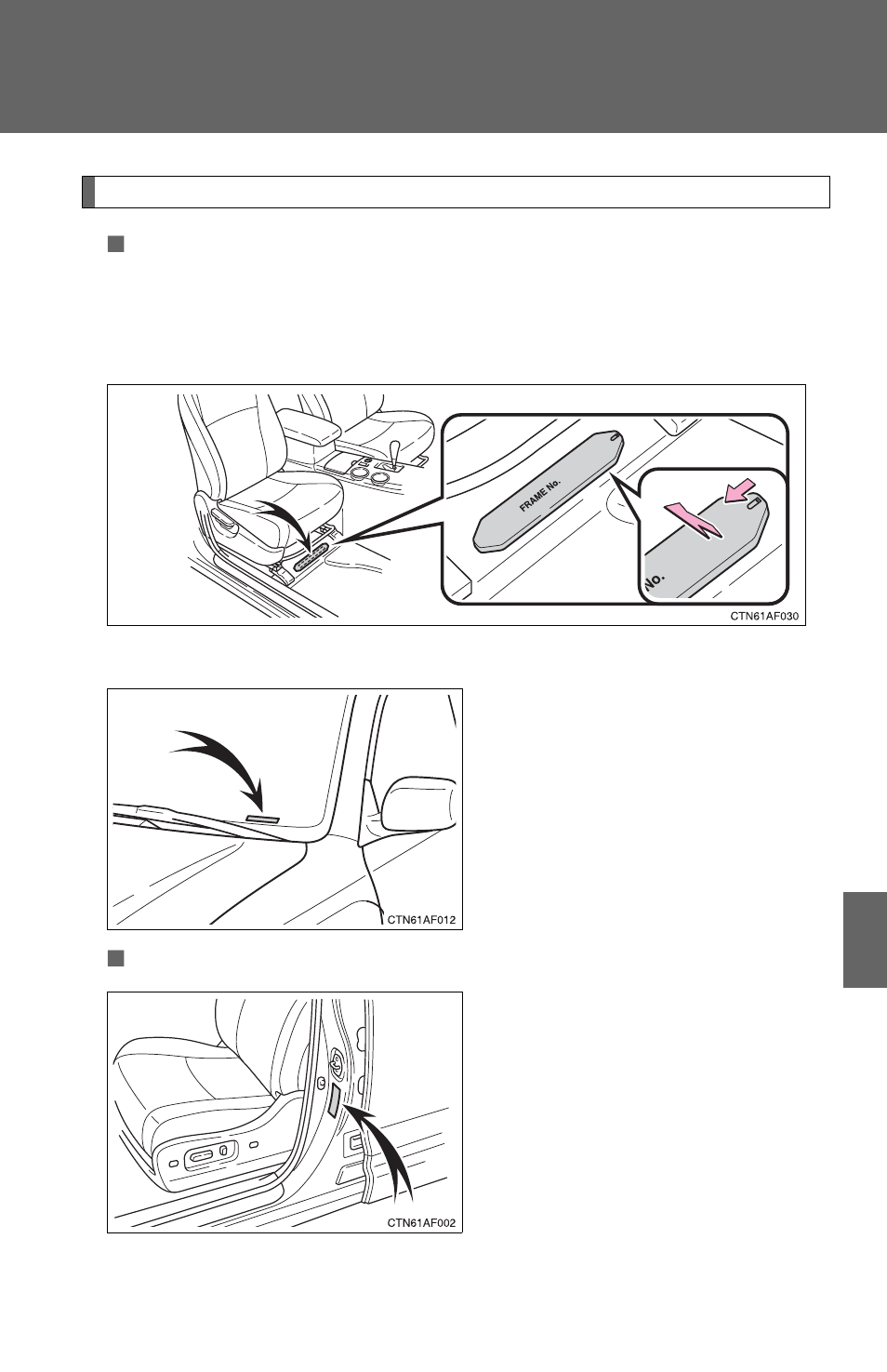 FRAME No.

No.

CTN61AF030

CTN61AF012

CTN61AF002