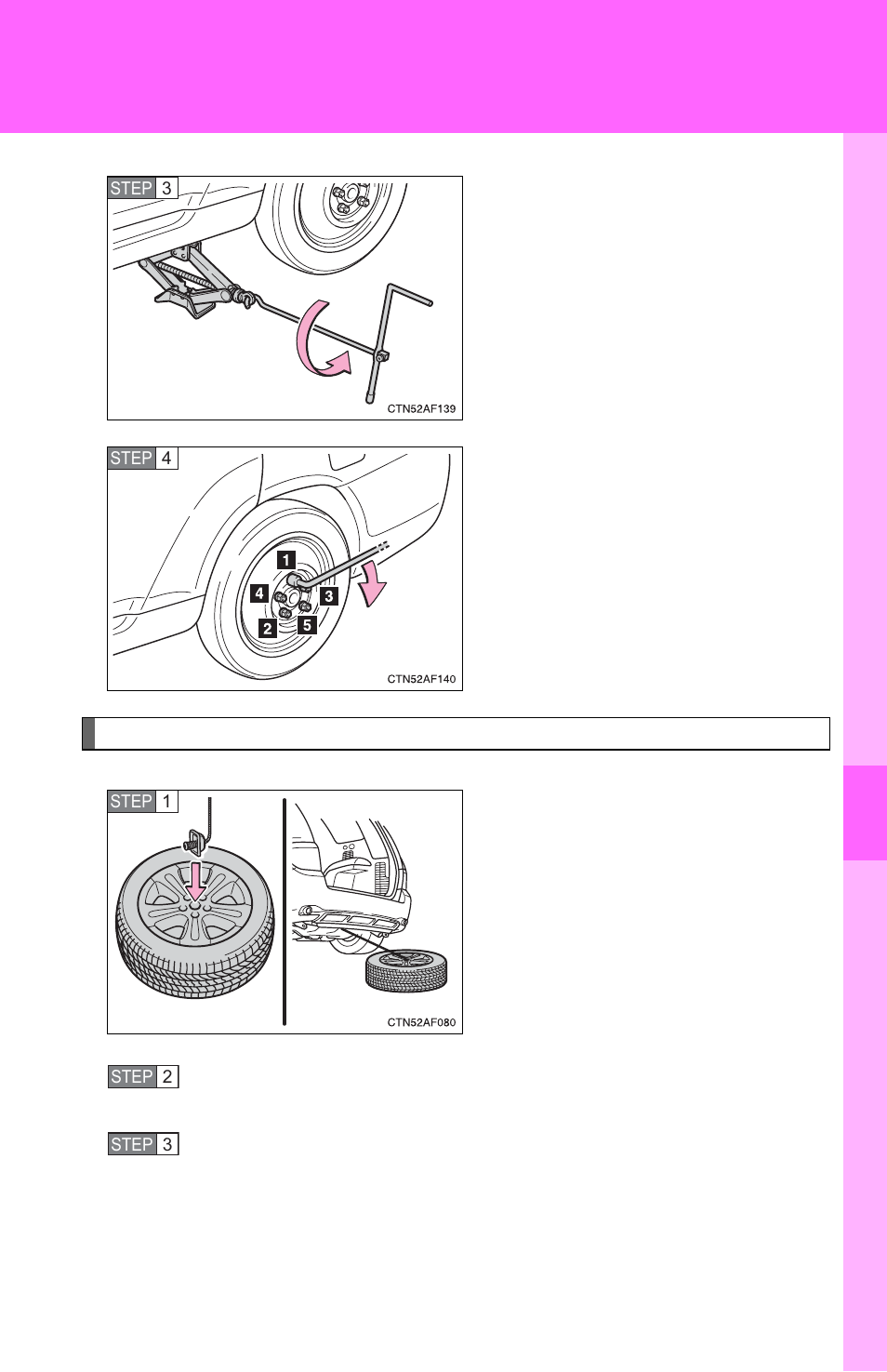 STEP 3

CTN52AF139

STEP 4

1
4
3
2
5

CTN52AF140

STEP 1

CTN52AF080

STEP 2

STEP 3