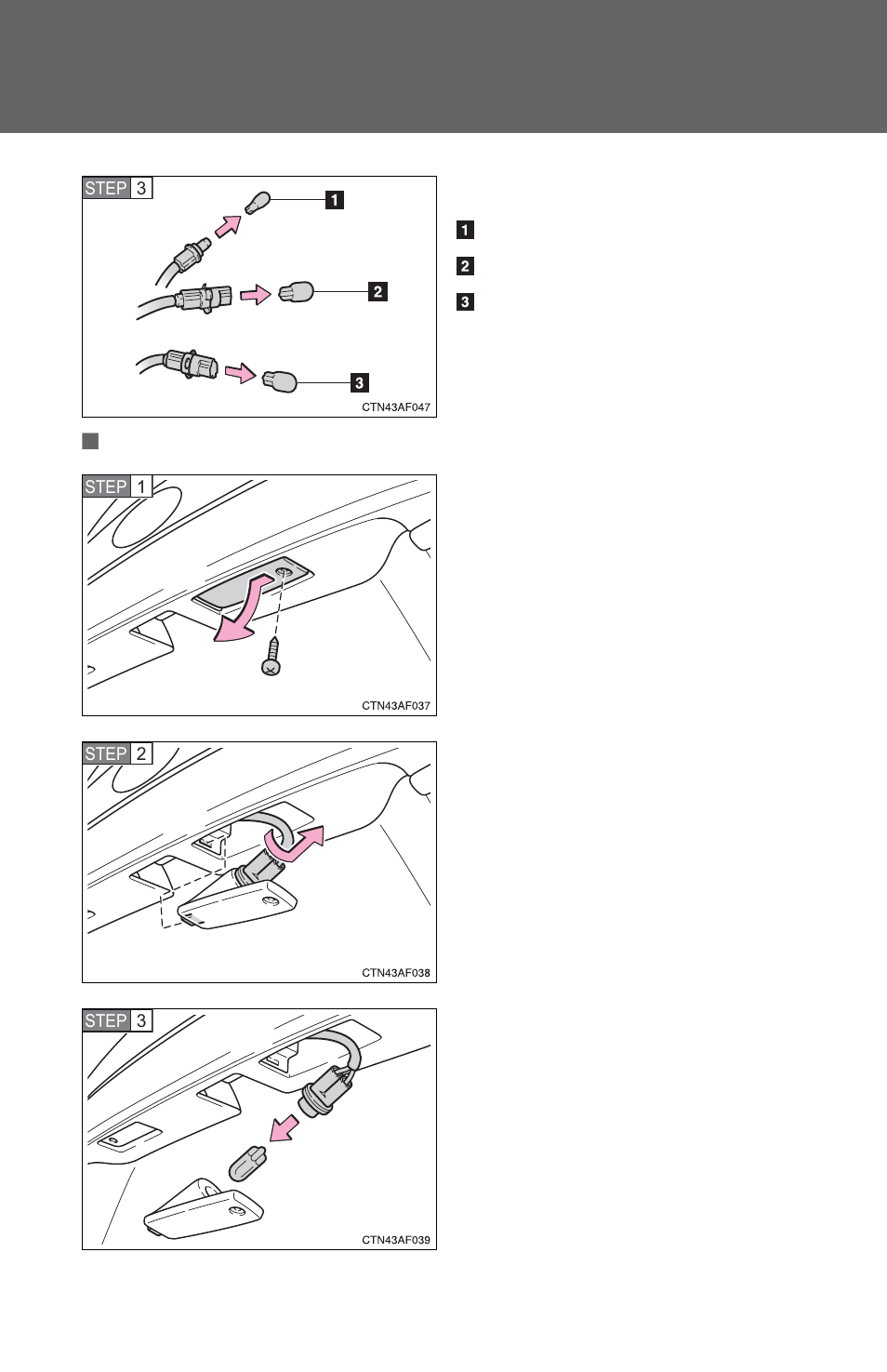 STEP 3

1

2

3

CTN43AF047

1

2

3

STEP 1

CTN43AF037

STEP 2

CTN43AF038

STEP 3

CTN43AF039