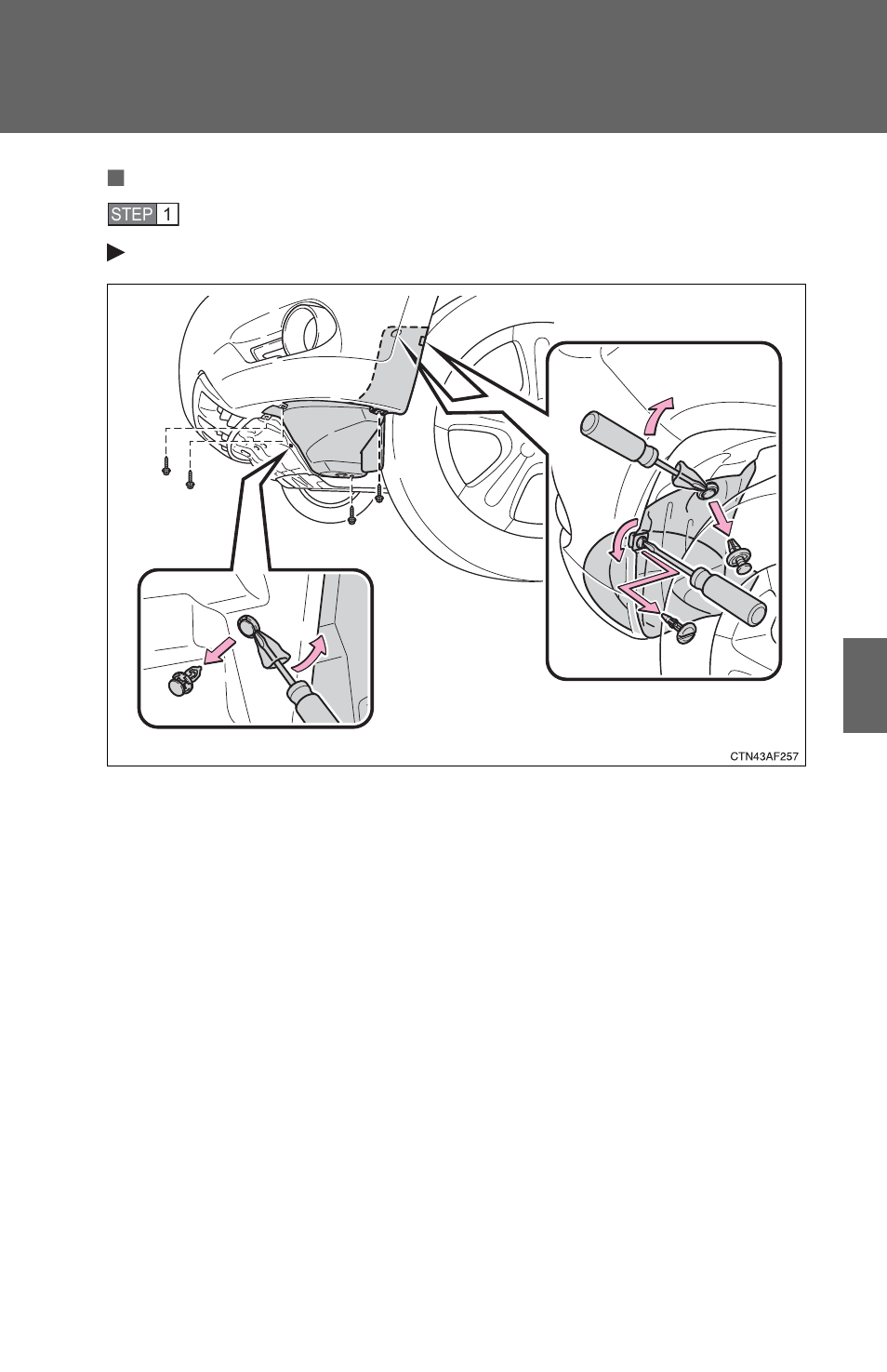 STEP 1

CTN43AF257