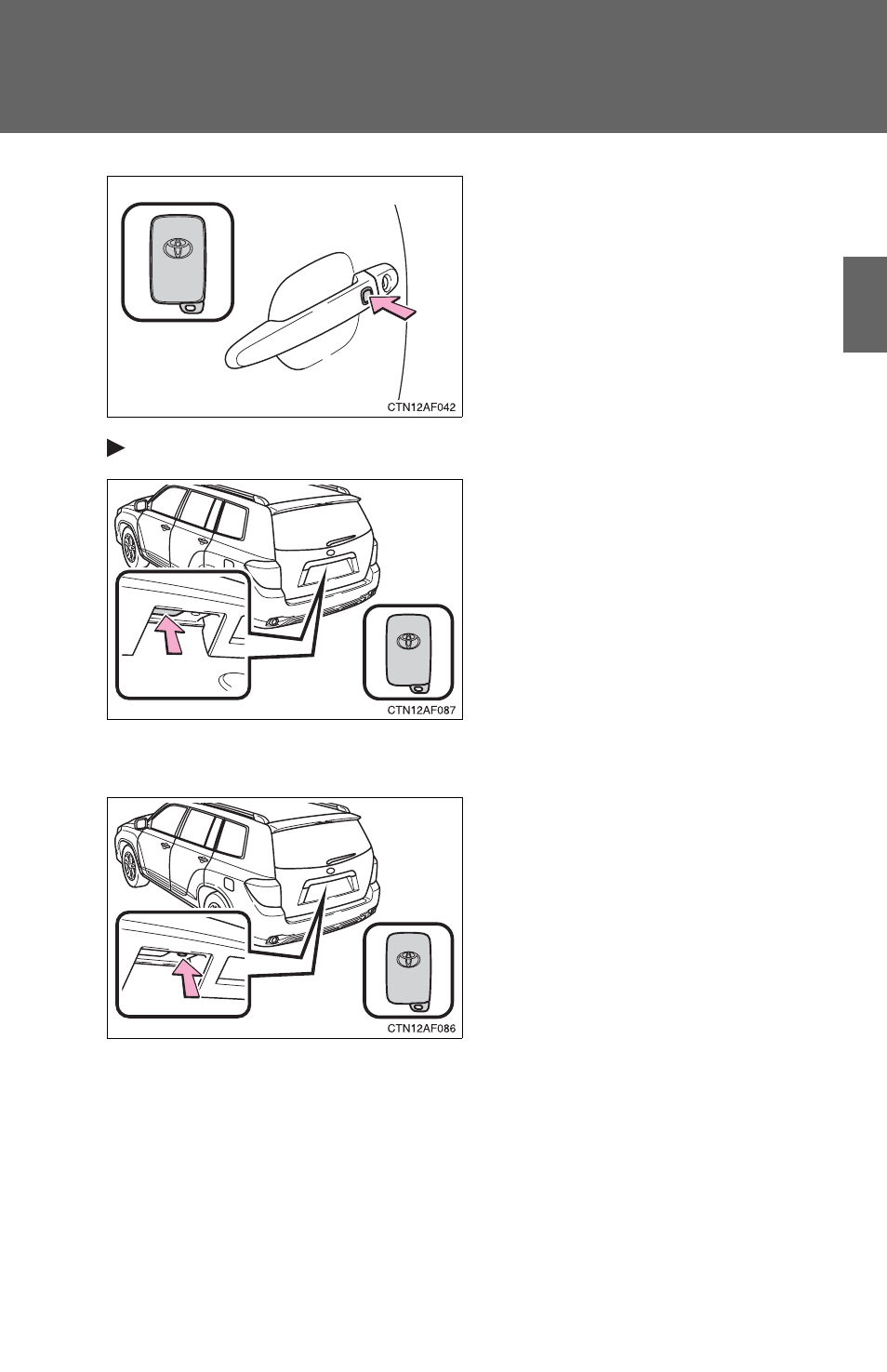 CTN12AF042

CTN12AF087

CTN12AF086