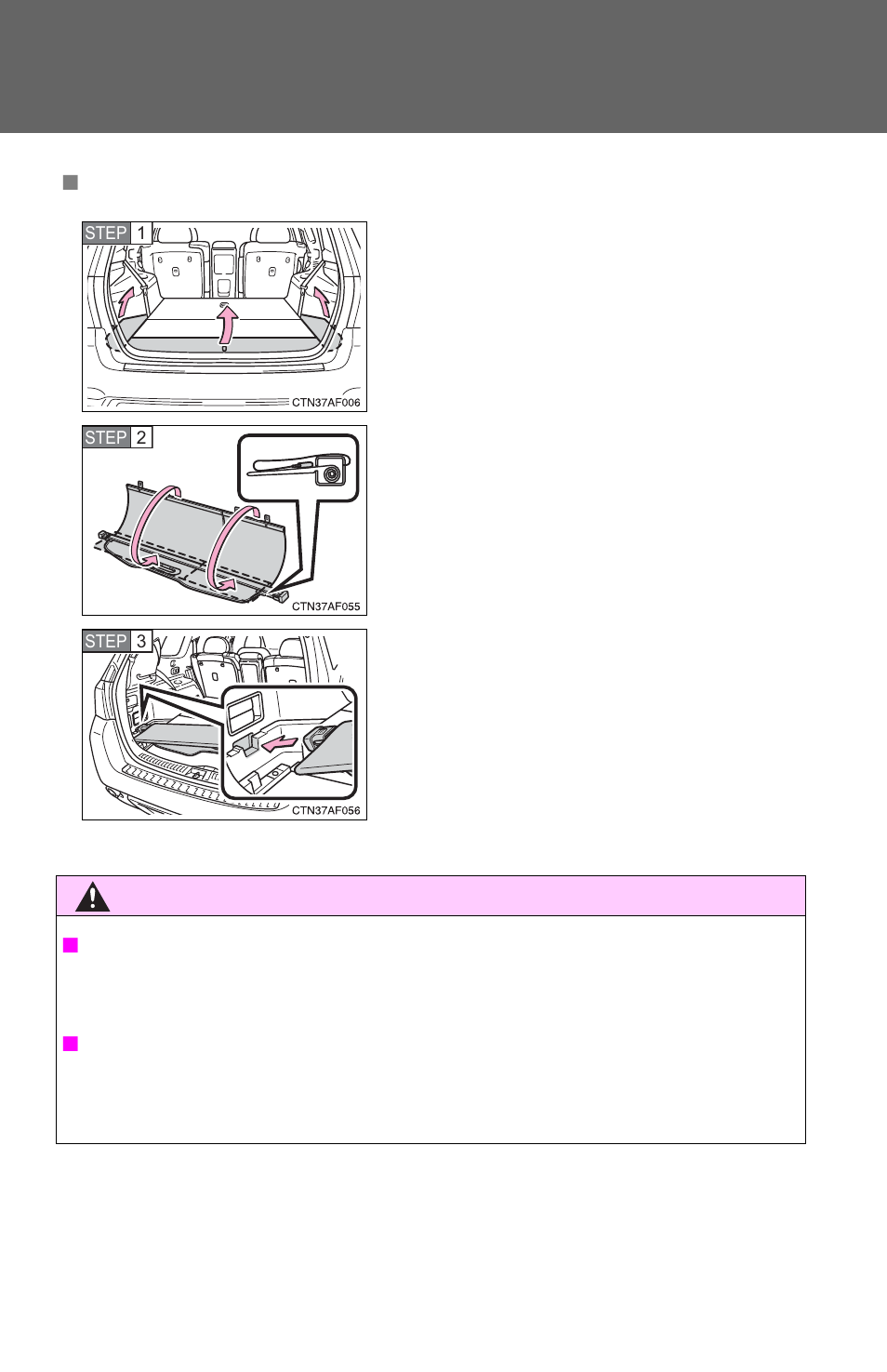 STEP 1

CTN37AF006

STEP 2

CTN37AF055

STEP 3

CTN37AF056