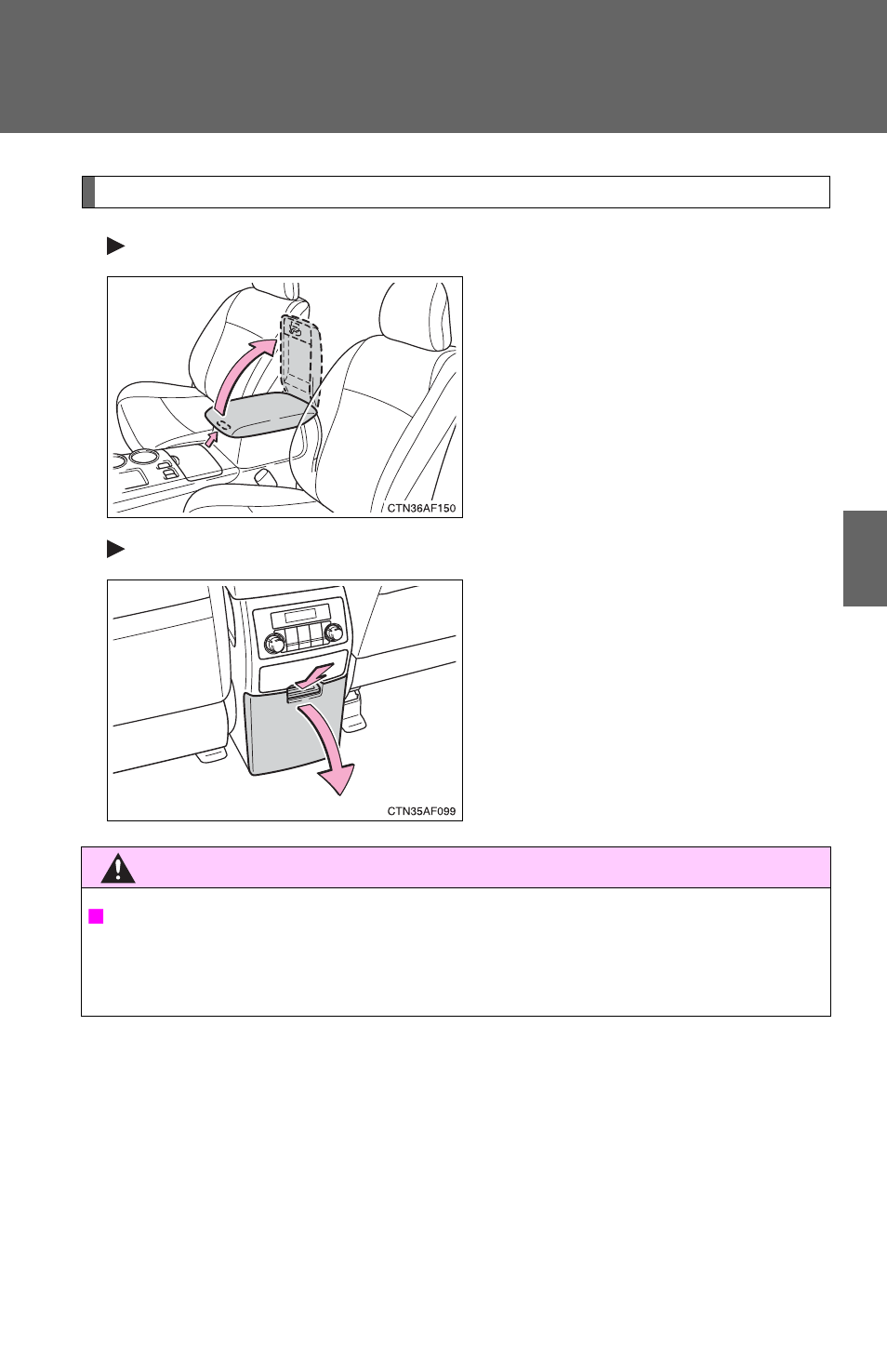 CTN36AF150

CTN35AF099