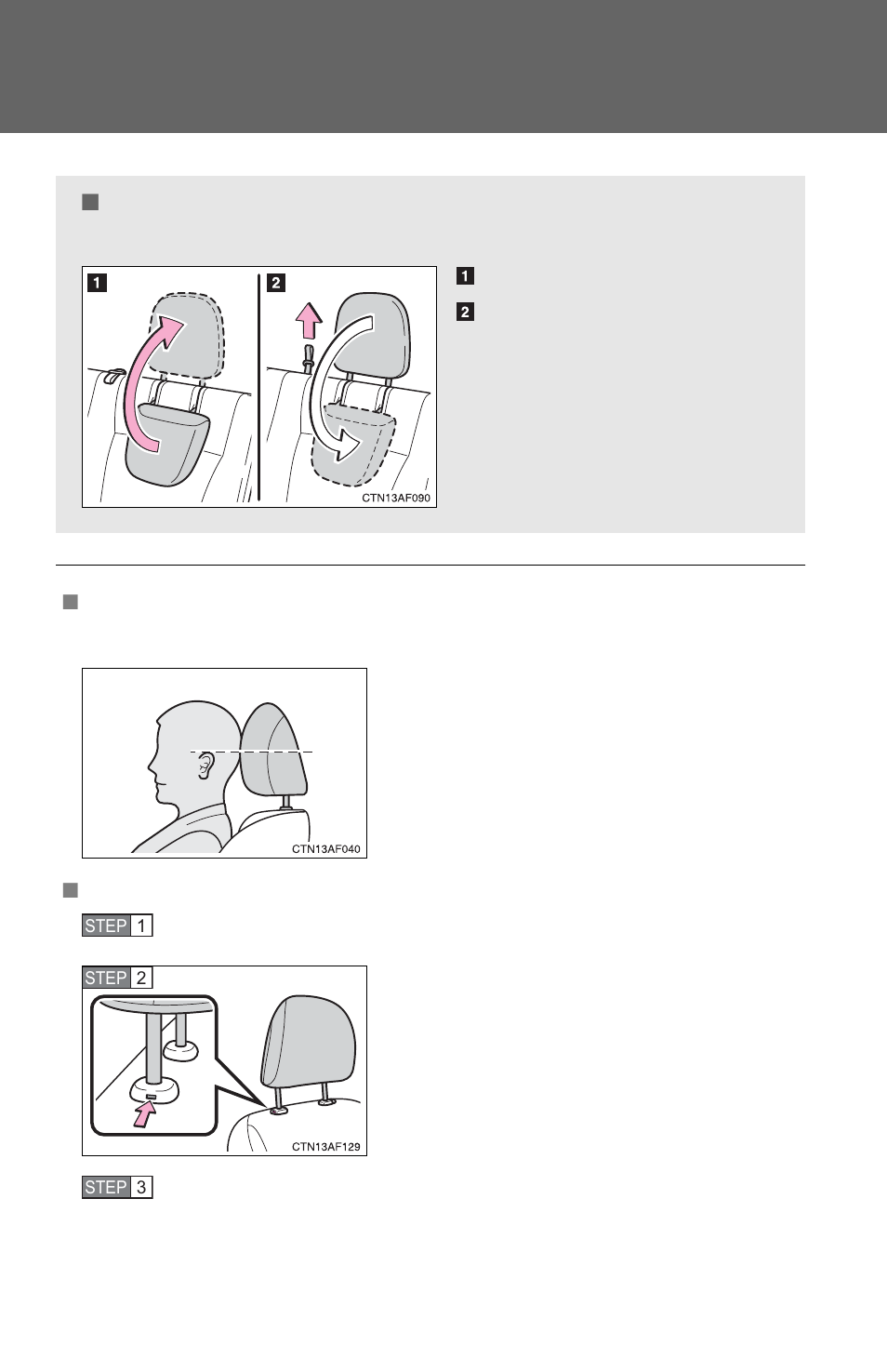 1

2

CTN13AF090

1

2

CTN13AF040

STEP 1

STEP 2

CTN13AF129

STEP 3