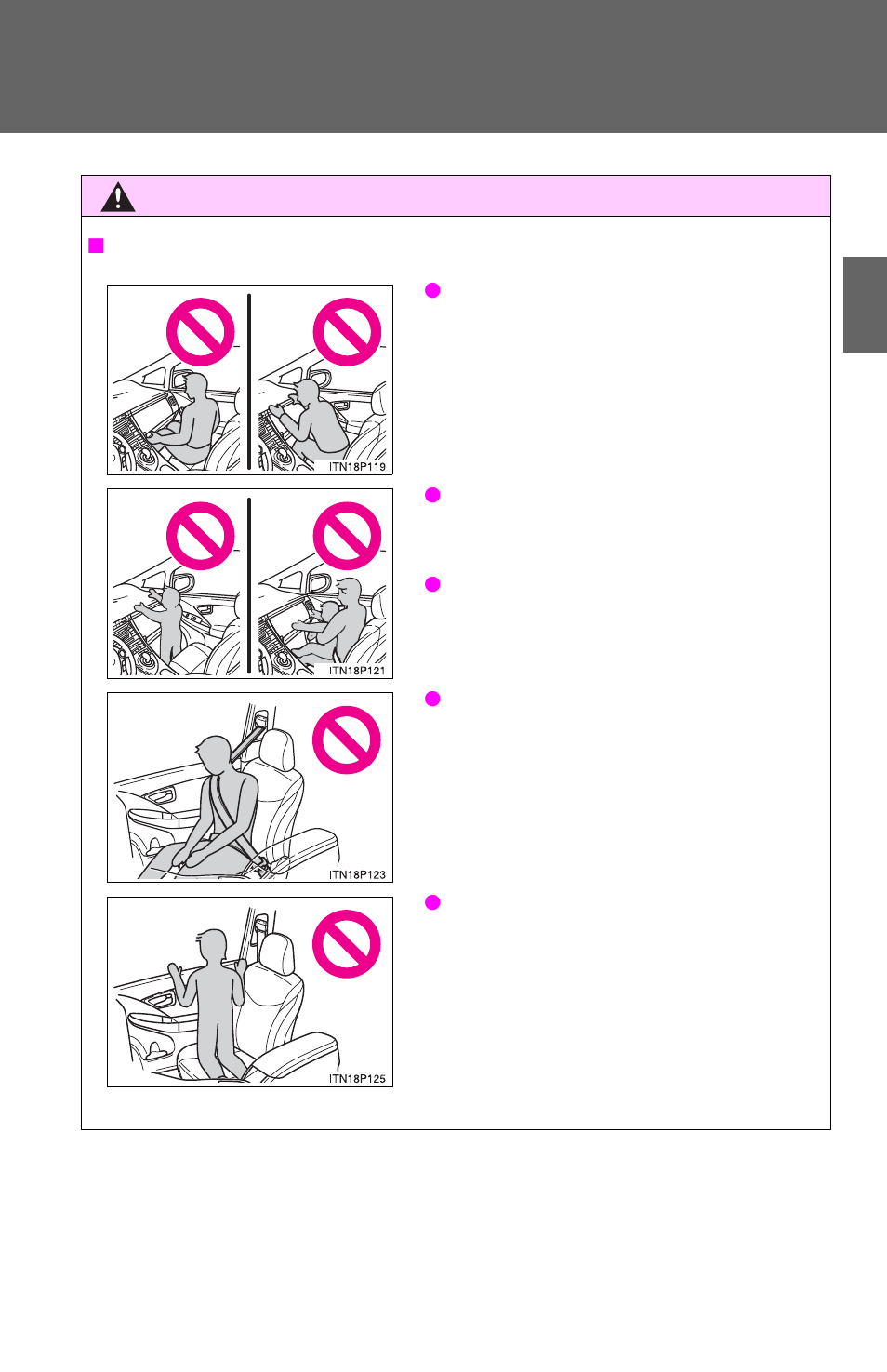 ITN18P119

ITN18P121

ITN18P123

ITN18P125