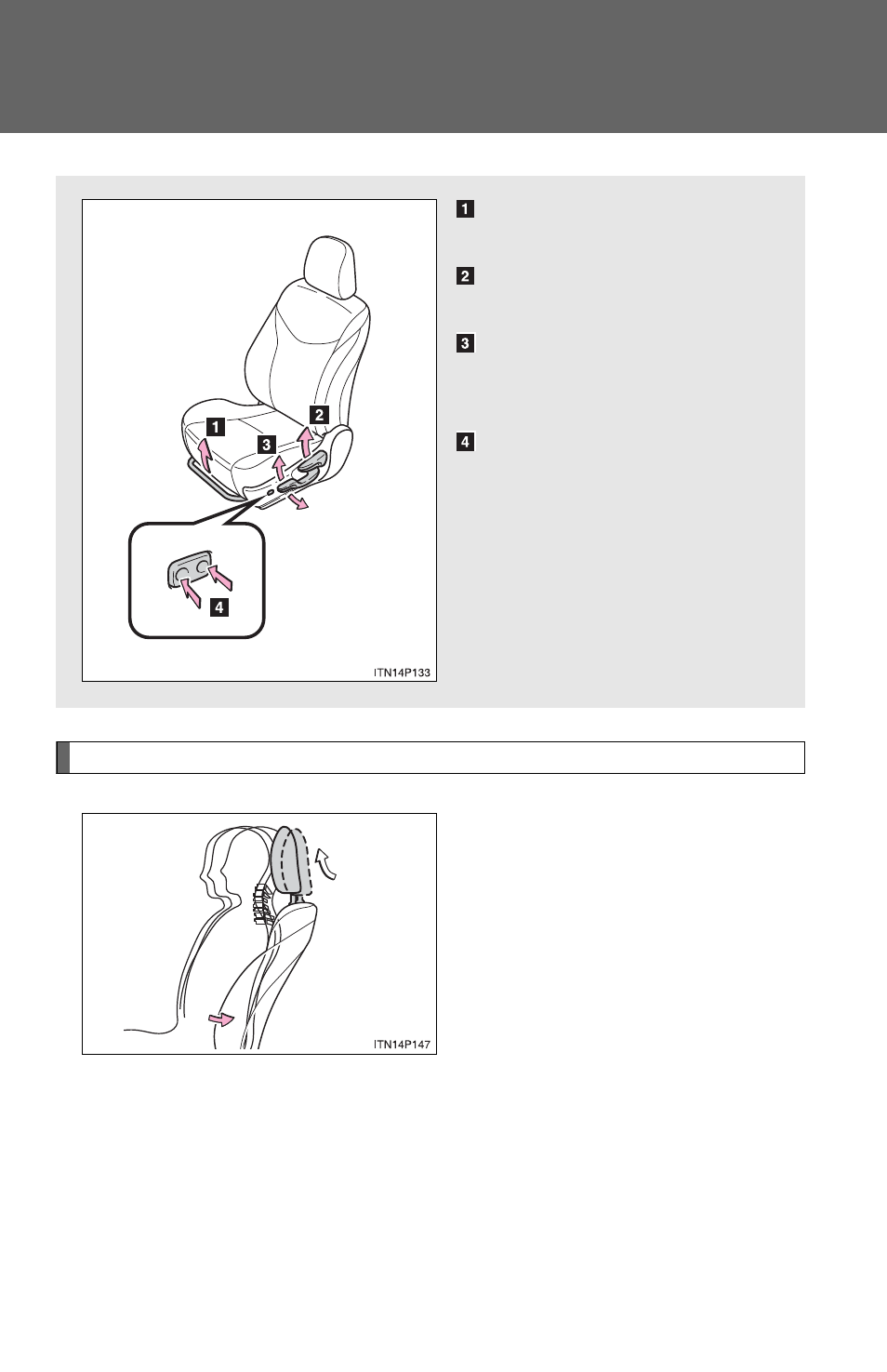 1
2
3
4

1
2
3
4

ITN14P133

ITN14P147