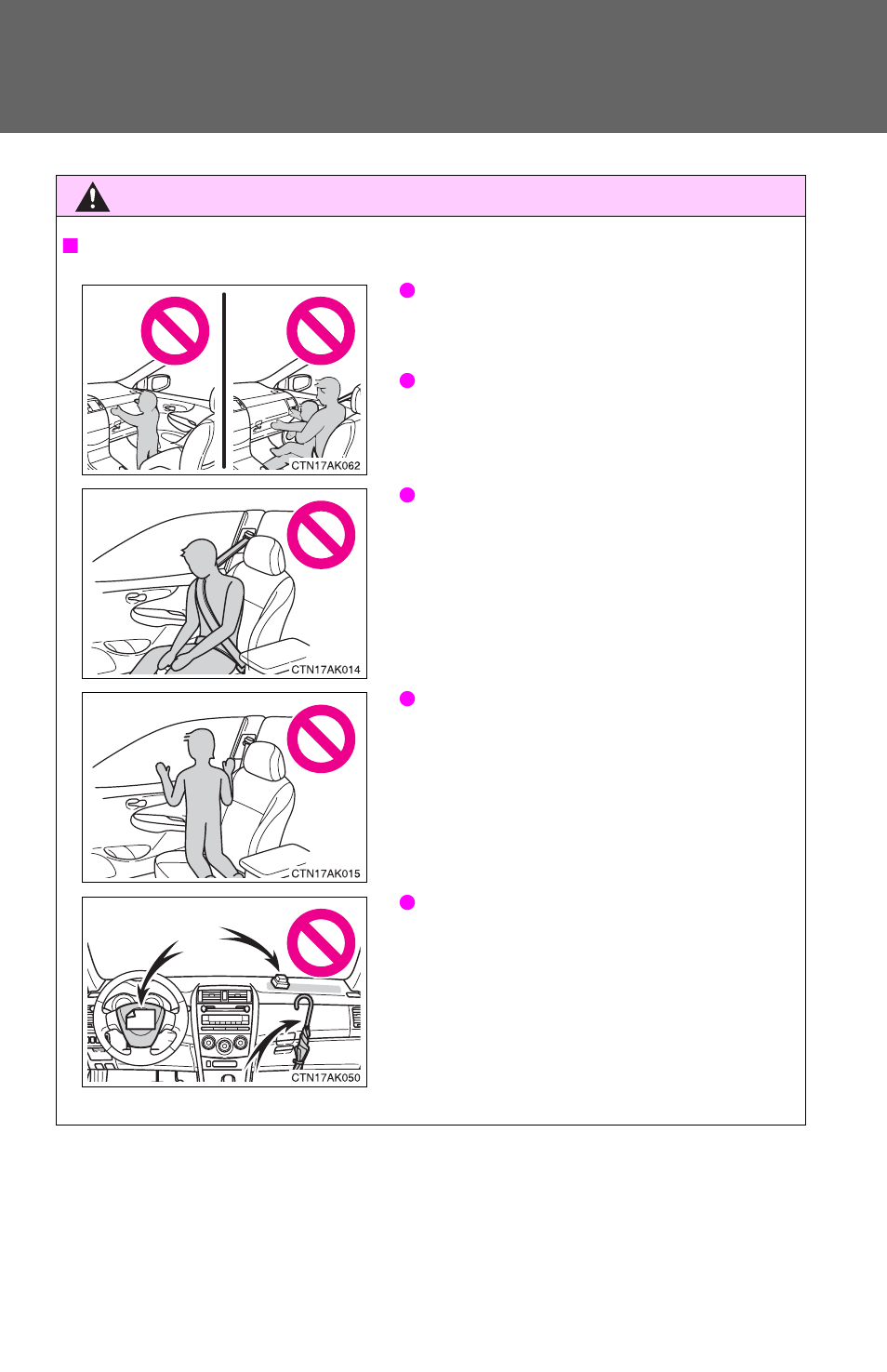 CTN17AK062

CTN17AK014

CTN17AK015

CTN17AK050