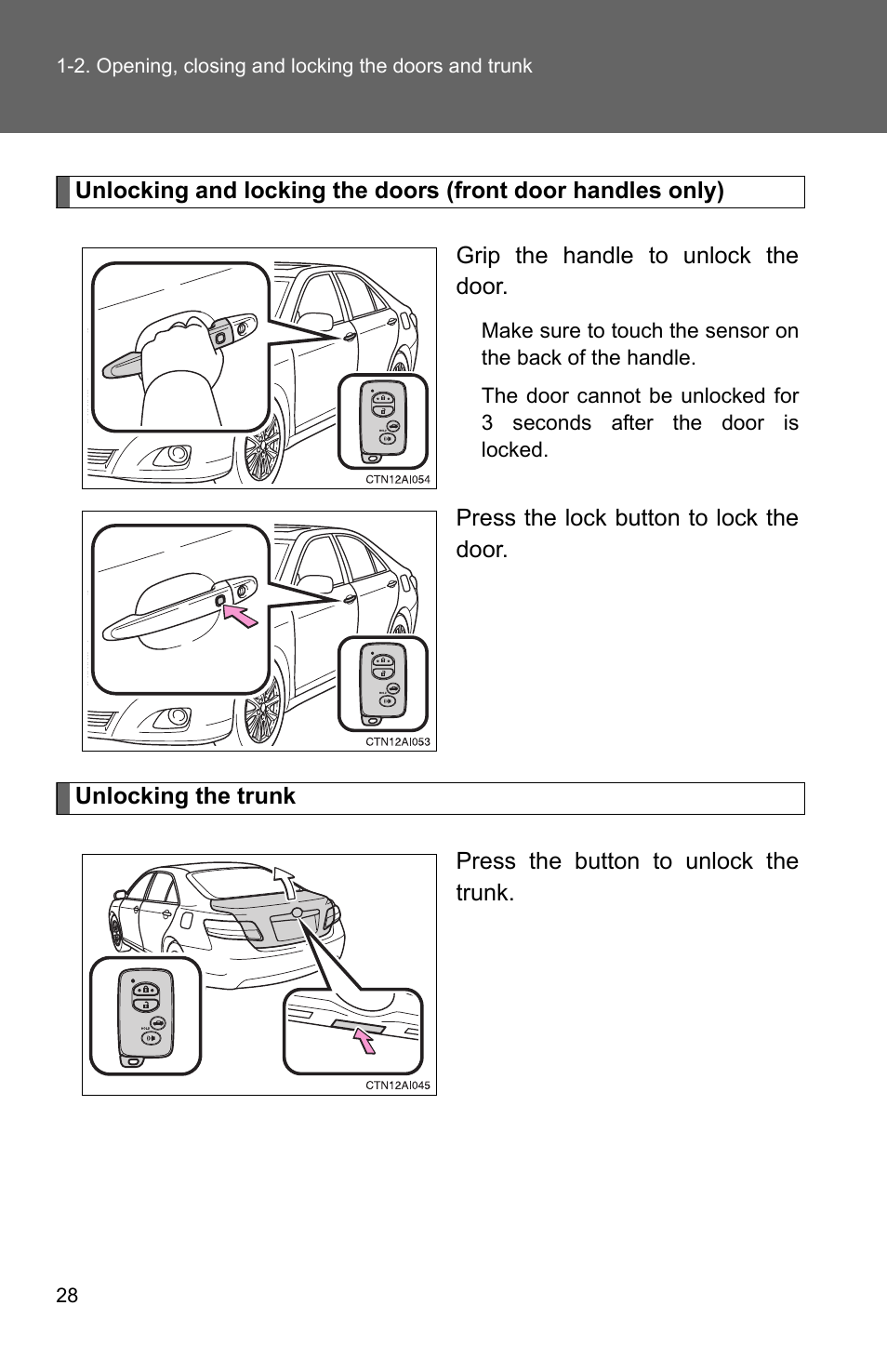 1-2. Opening, closing and locking the doors and trunk

Unlocking and locking the doors (front door handles only)

CTN12AI054

Grip the handle to unlock the door.

Make sure to touch the sensor on the back of the handle.

The door cannot be unlocked for 3 seconds after the door is locked.

CTN12AI053

Press the lock button to lock the door.

Unlocking the trunk

CTN12AI045

Press the button to unlock the trunk.

28