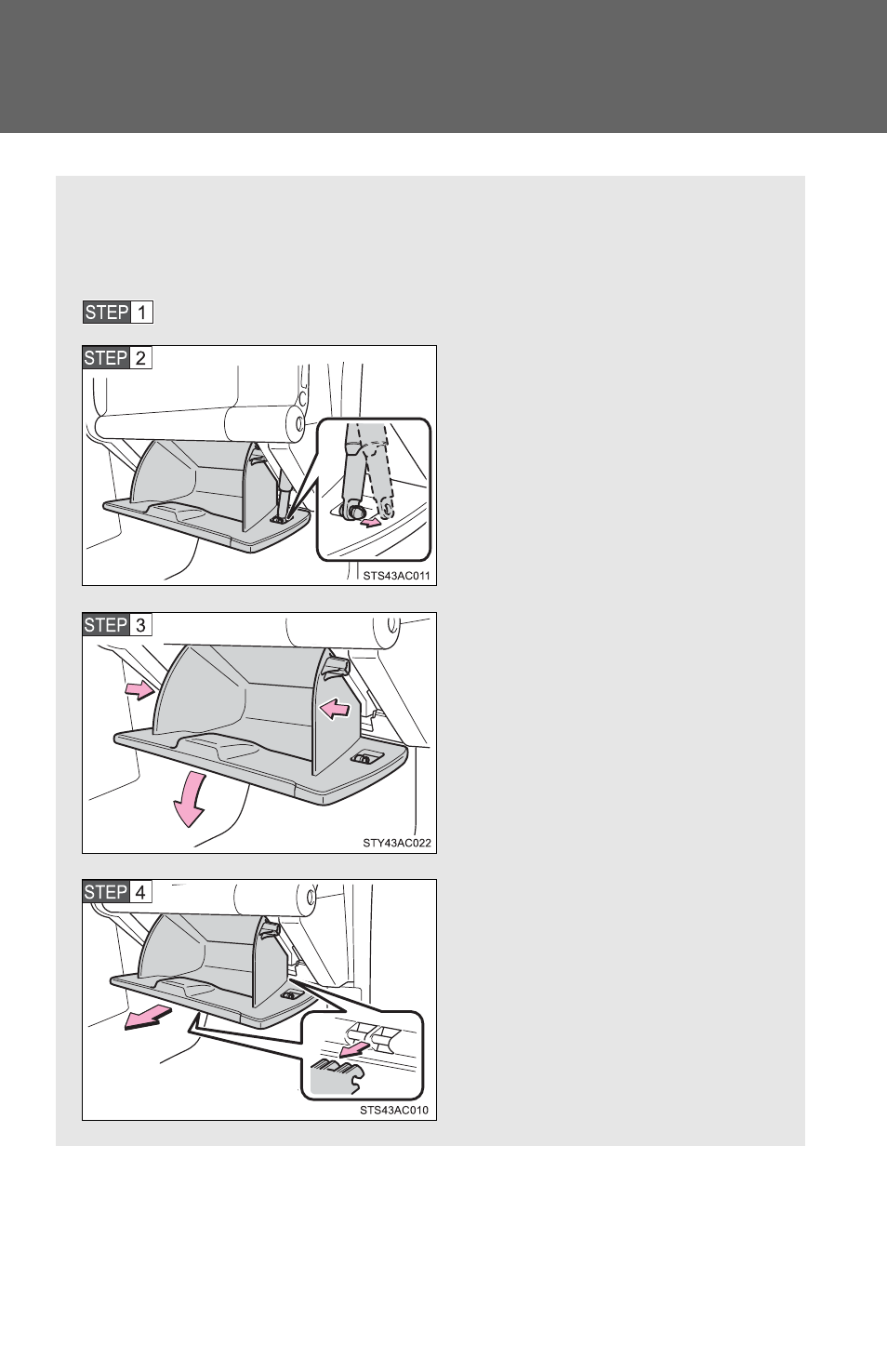 STEP 1

STEP 2

STS43AC011

STEP 3

STY43AC022

STEP 4

STS43AC010