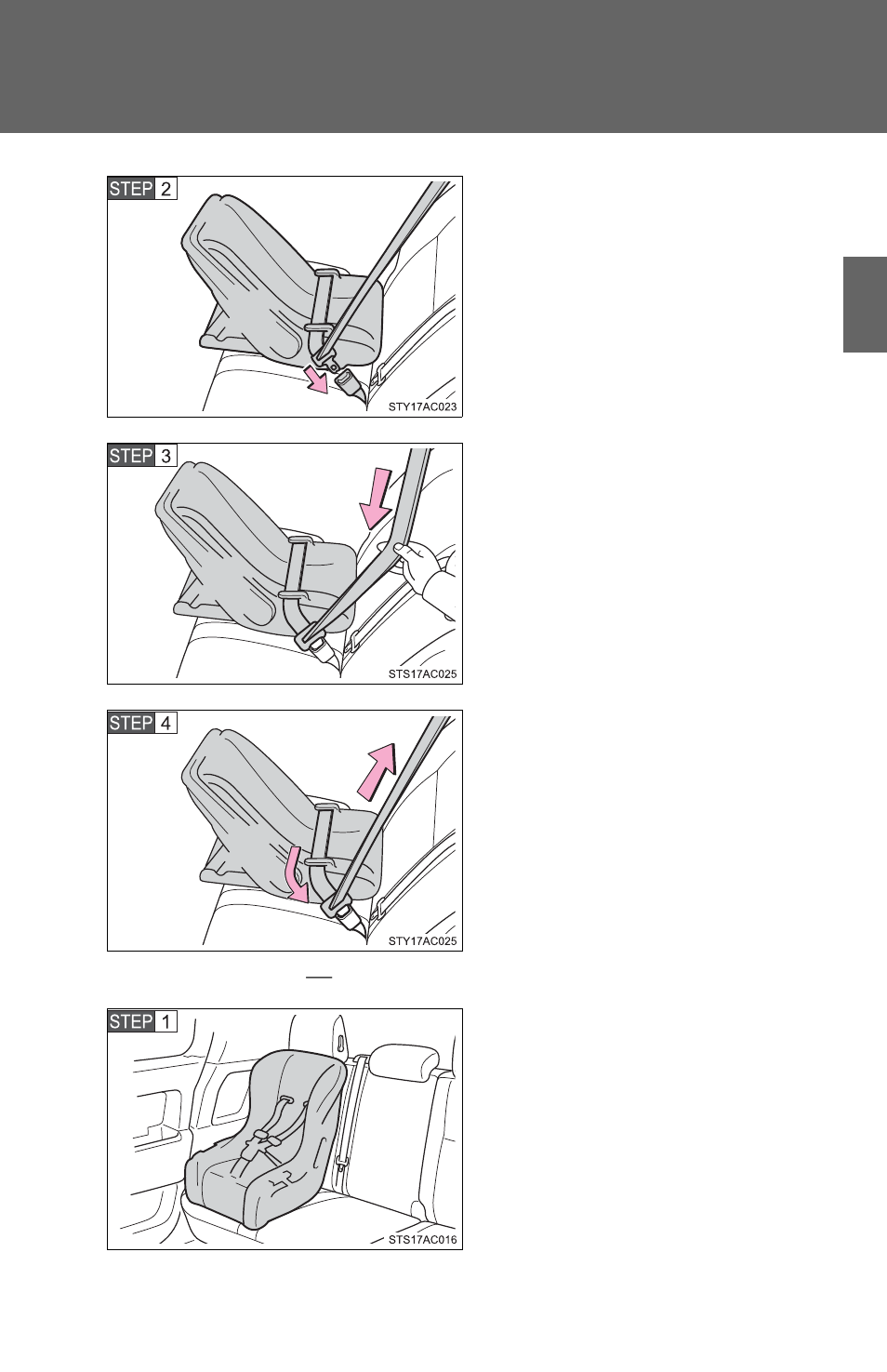 STEP 2

STY17AC023

STEP 3

STS17AC025

STEP 4

STY17AC025

STEP 1

STS17AC016