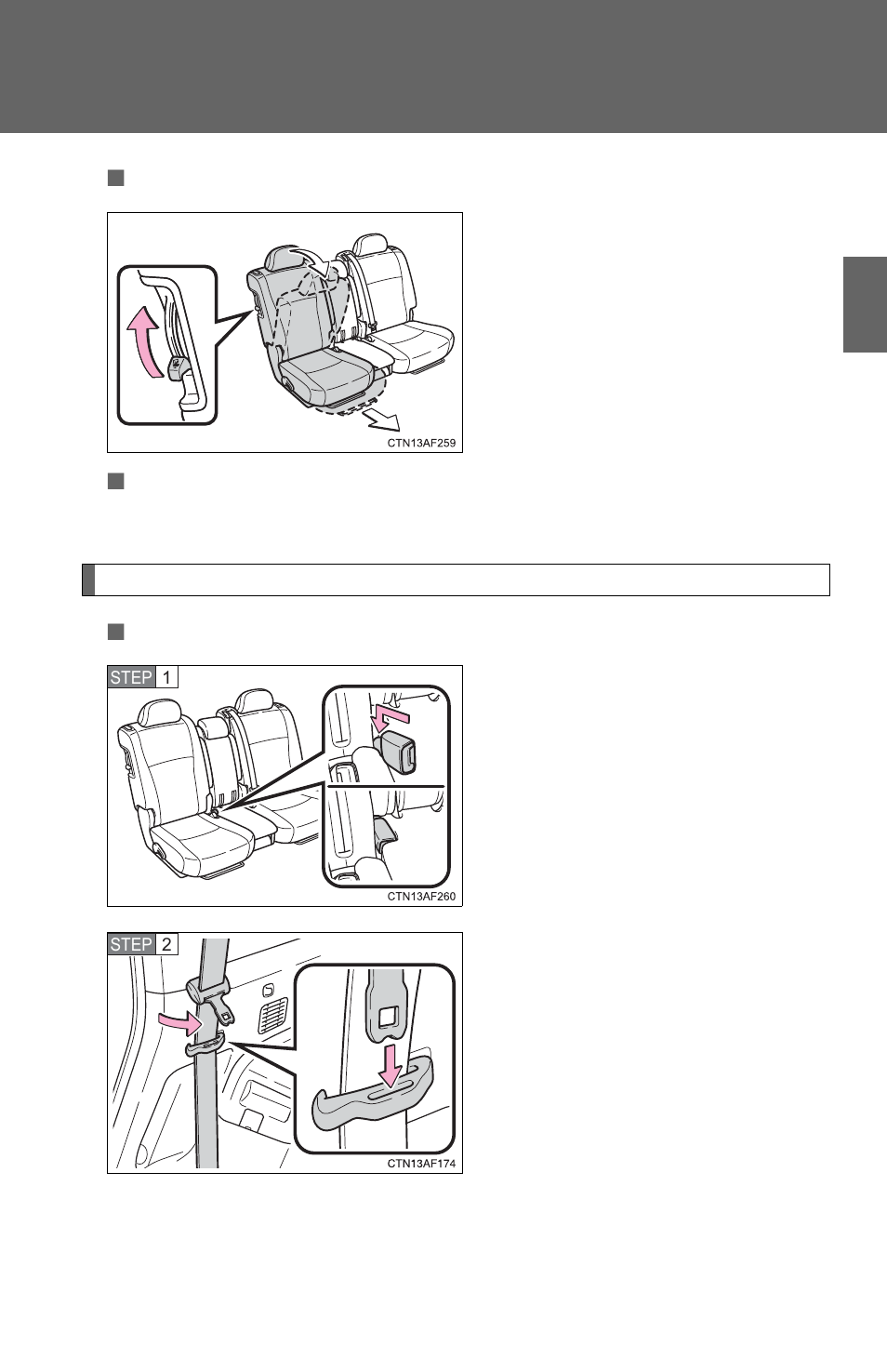 CTN13AF259

STEP 1

CTN13AF260

STEP 2

CTN13AF174