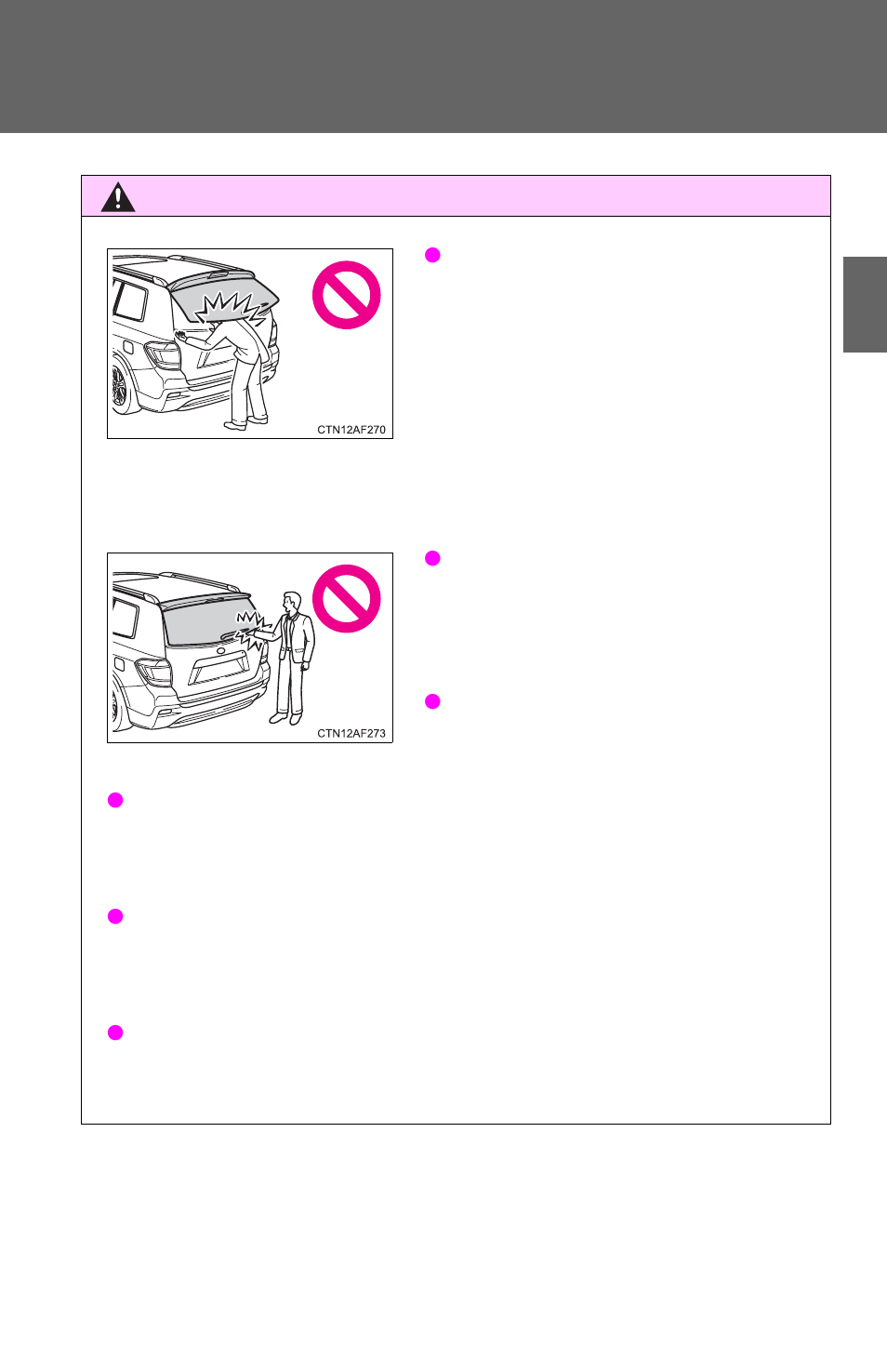 CTN12AF270

CTN12AF273