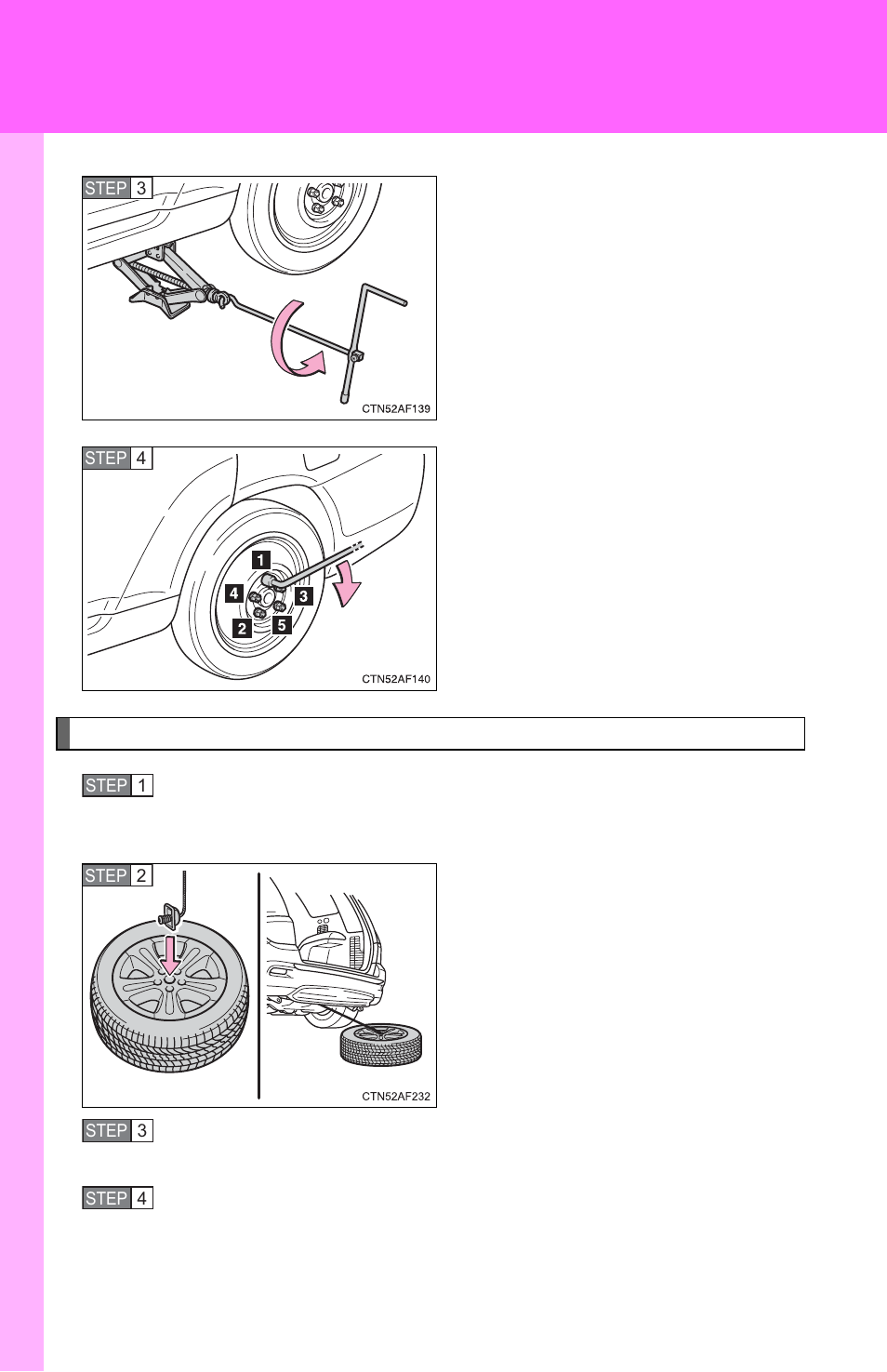 STEP 3

CTN52AF139

STEP 4

1
4
3
2
5

CTN52AF140

STEP 1

STEP 2

CTN52AF232

STEP 3

STEP 4