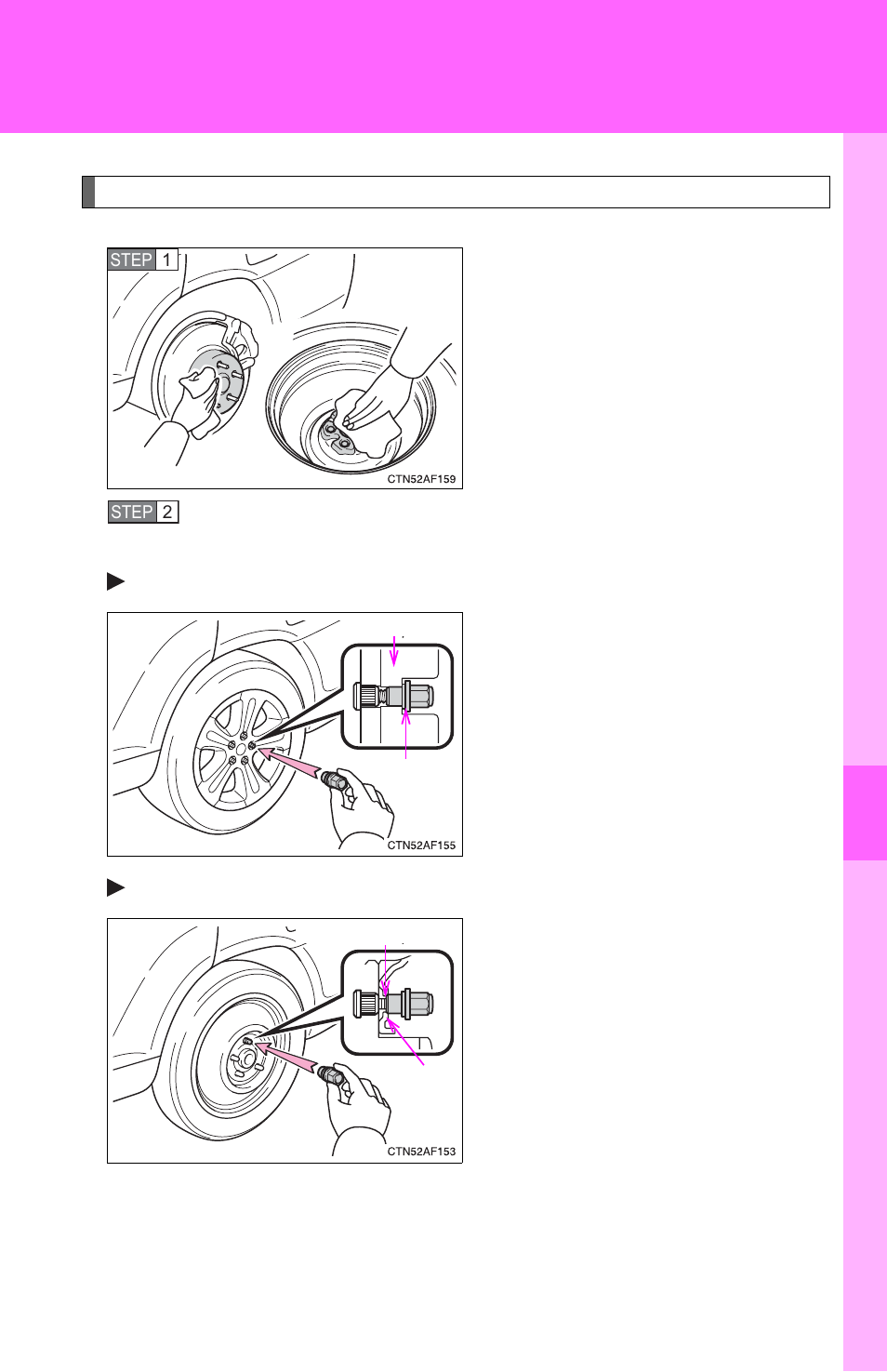 STEP 1

CTN52AF159

STEP 2

CTN52AF155

CTN52AF153