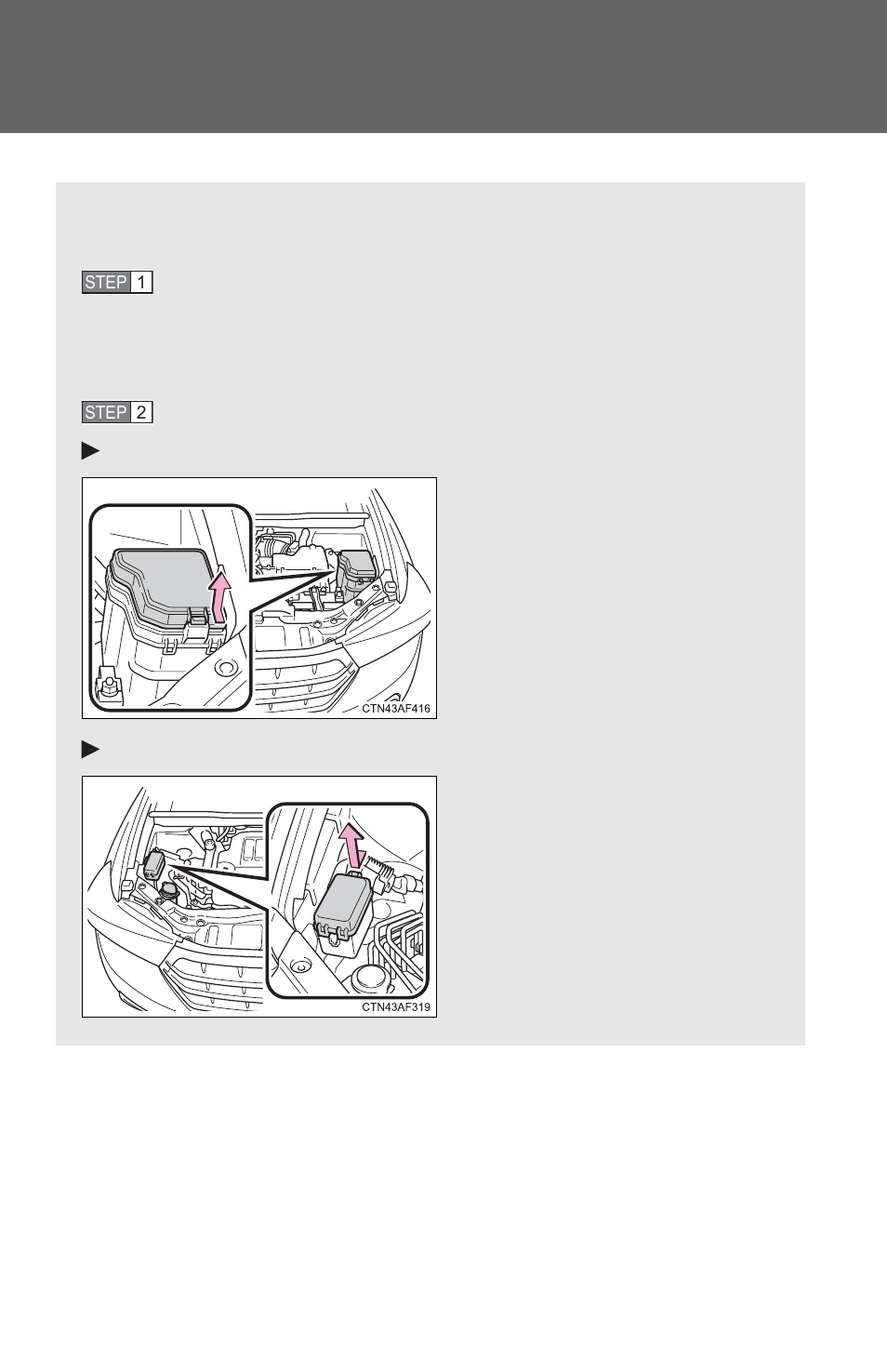 STEP 1

STEP 2

CTN43AF416

CTN43AF319