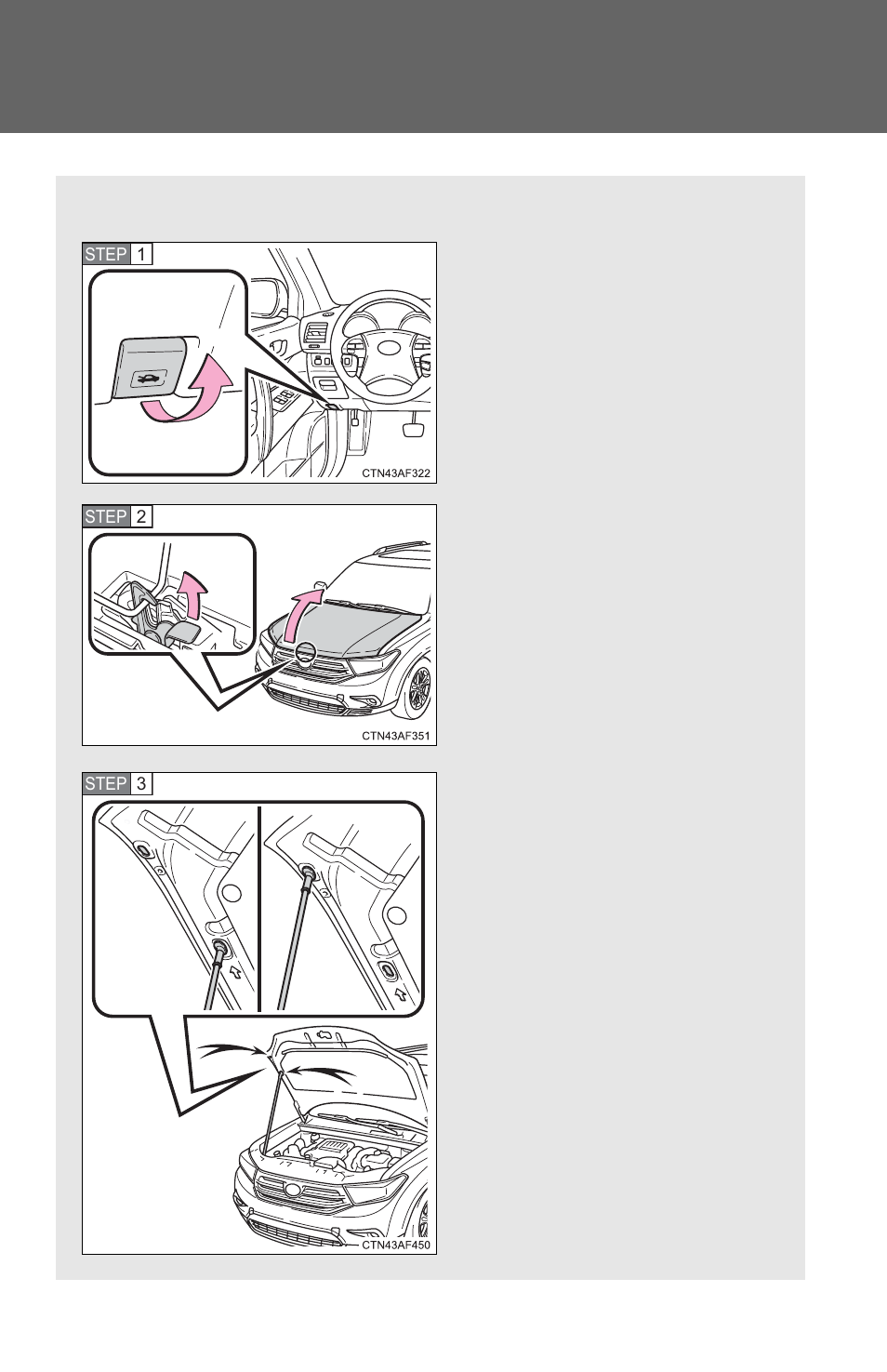 STEP 1

CTN43AF322

STEP 2

CTN43AF351

STEP 3

CTN43AF450