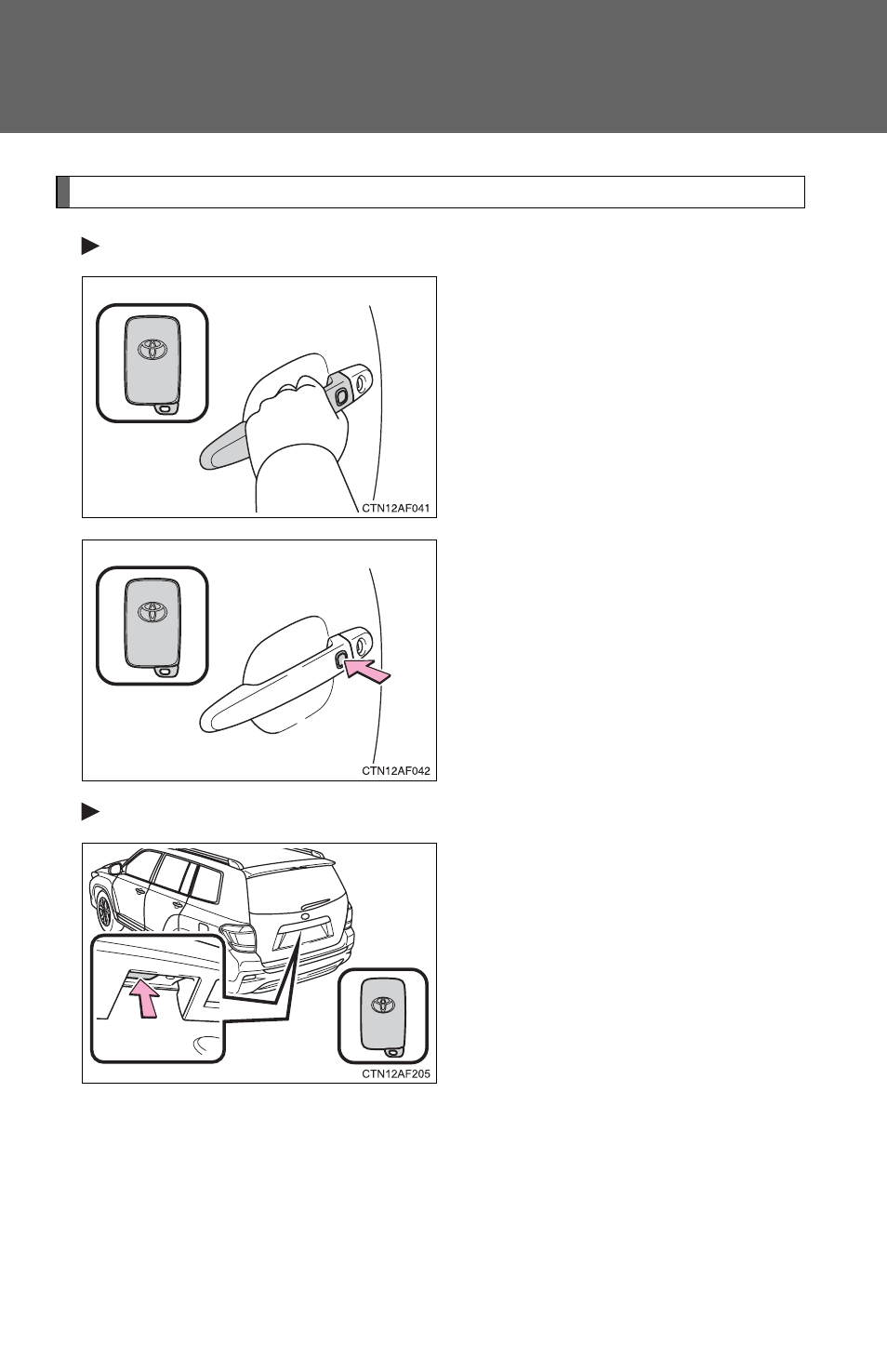 CTN12AF041

CTN12AF042

CTN12AF205