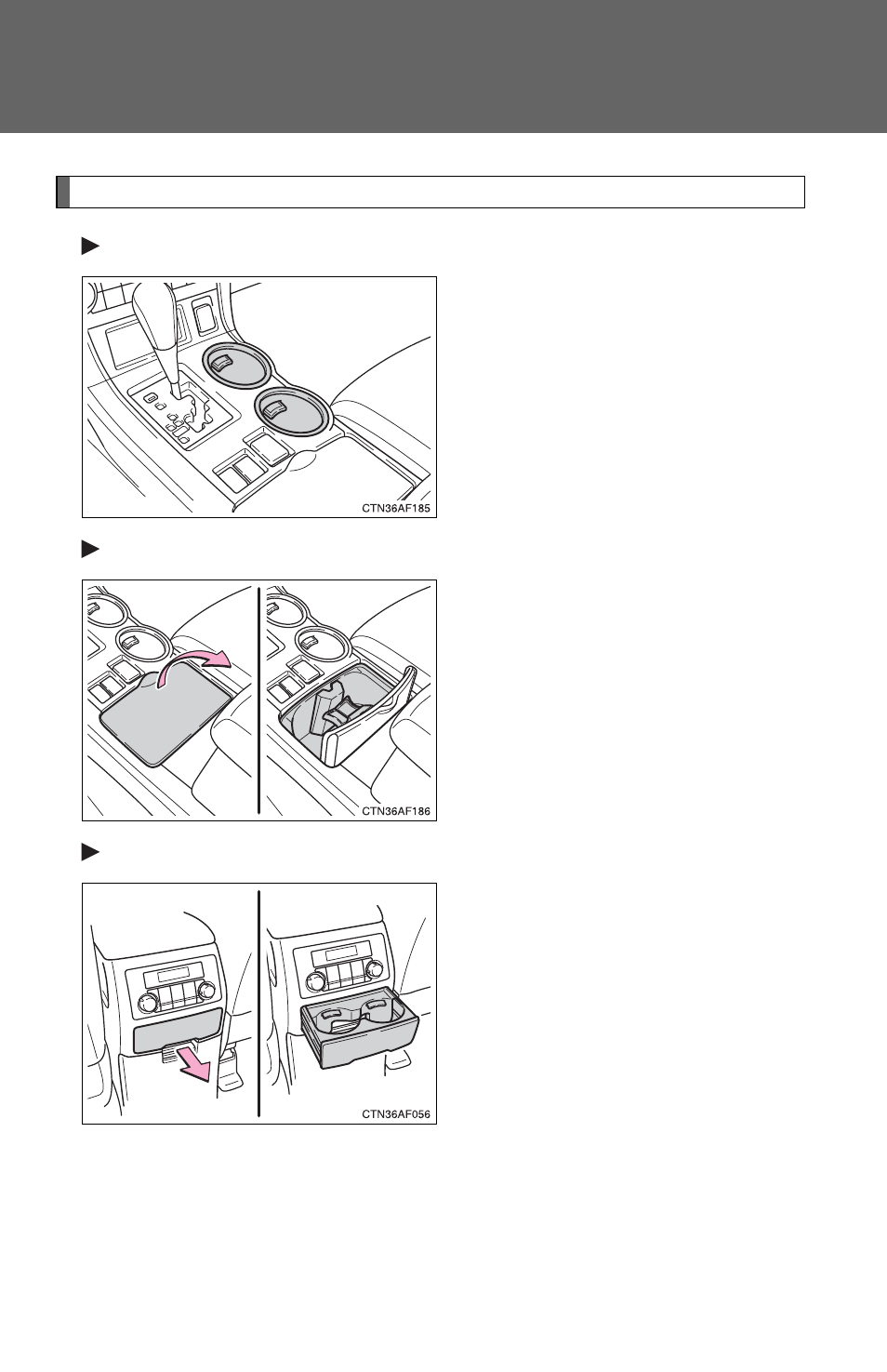 CTN36AF185

CTN36AF186

CTN36AF056