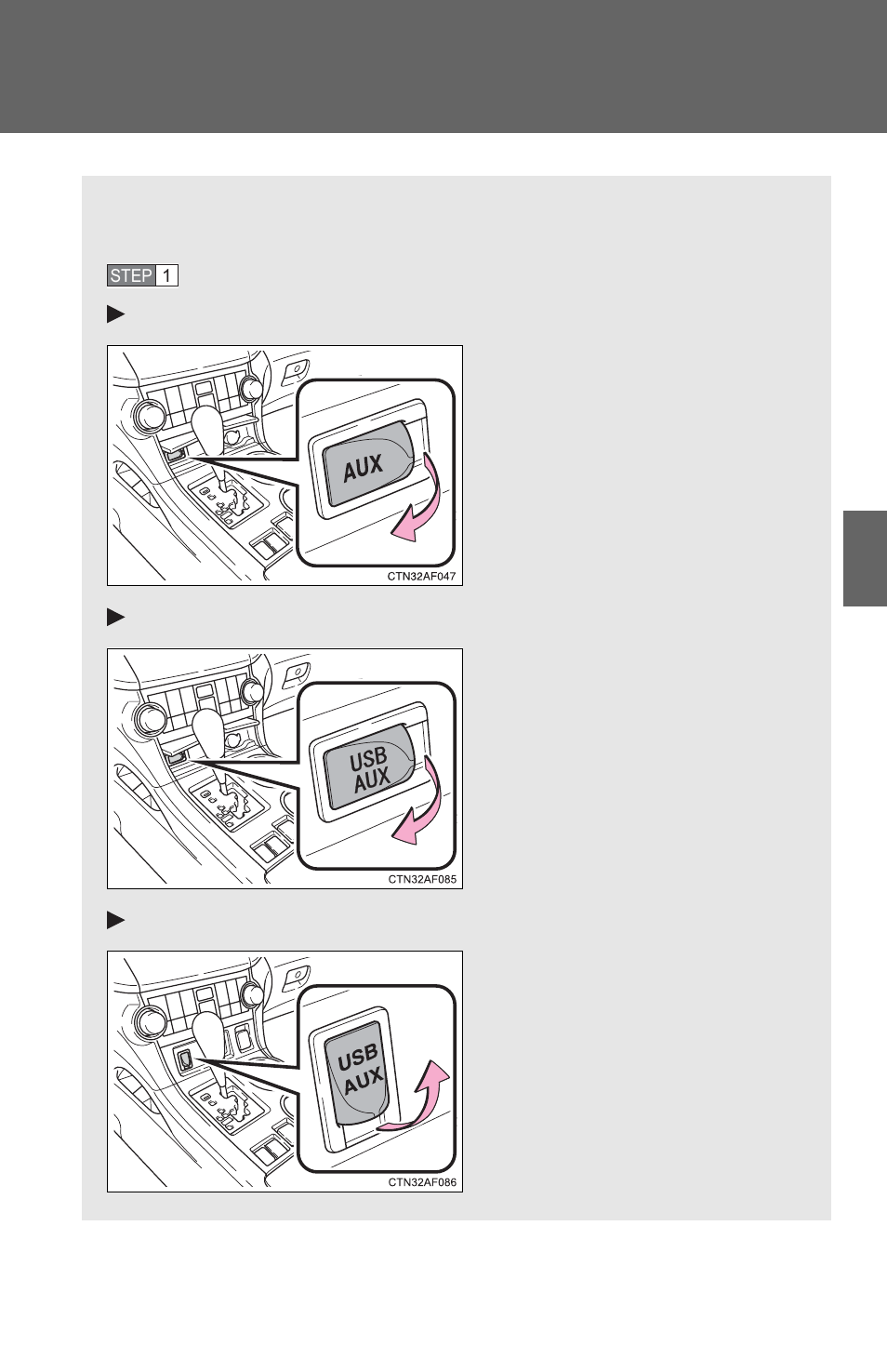 STEP 1

AUX

CTN32AF047

USB AUX

CTN32AF085

USB AUX

CTN32AF086