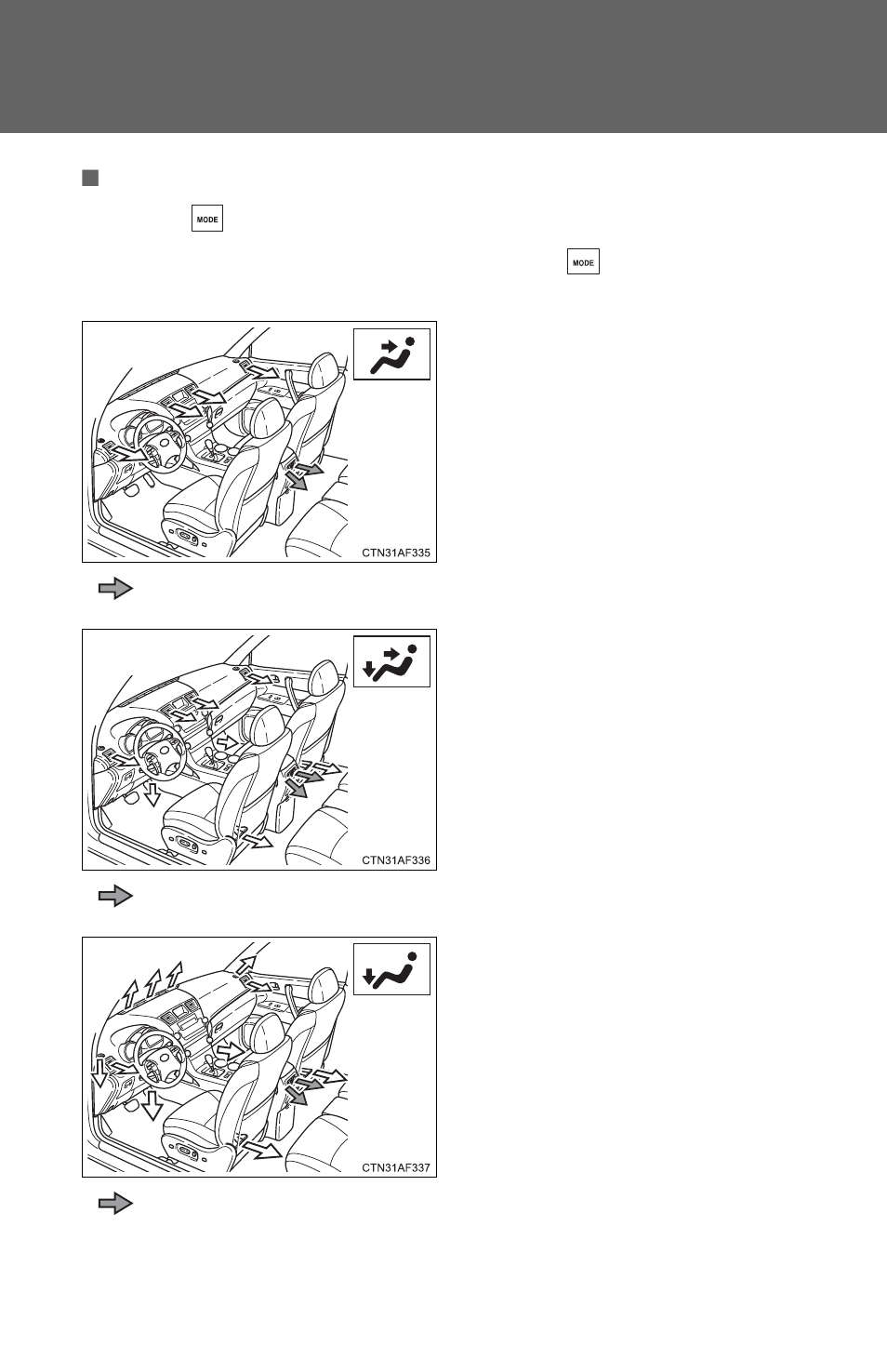 MODE

MODE

CTN31AF335

CTN31AF336

CTN31AF337