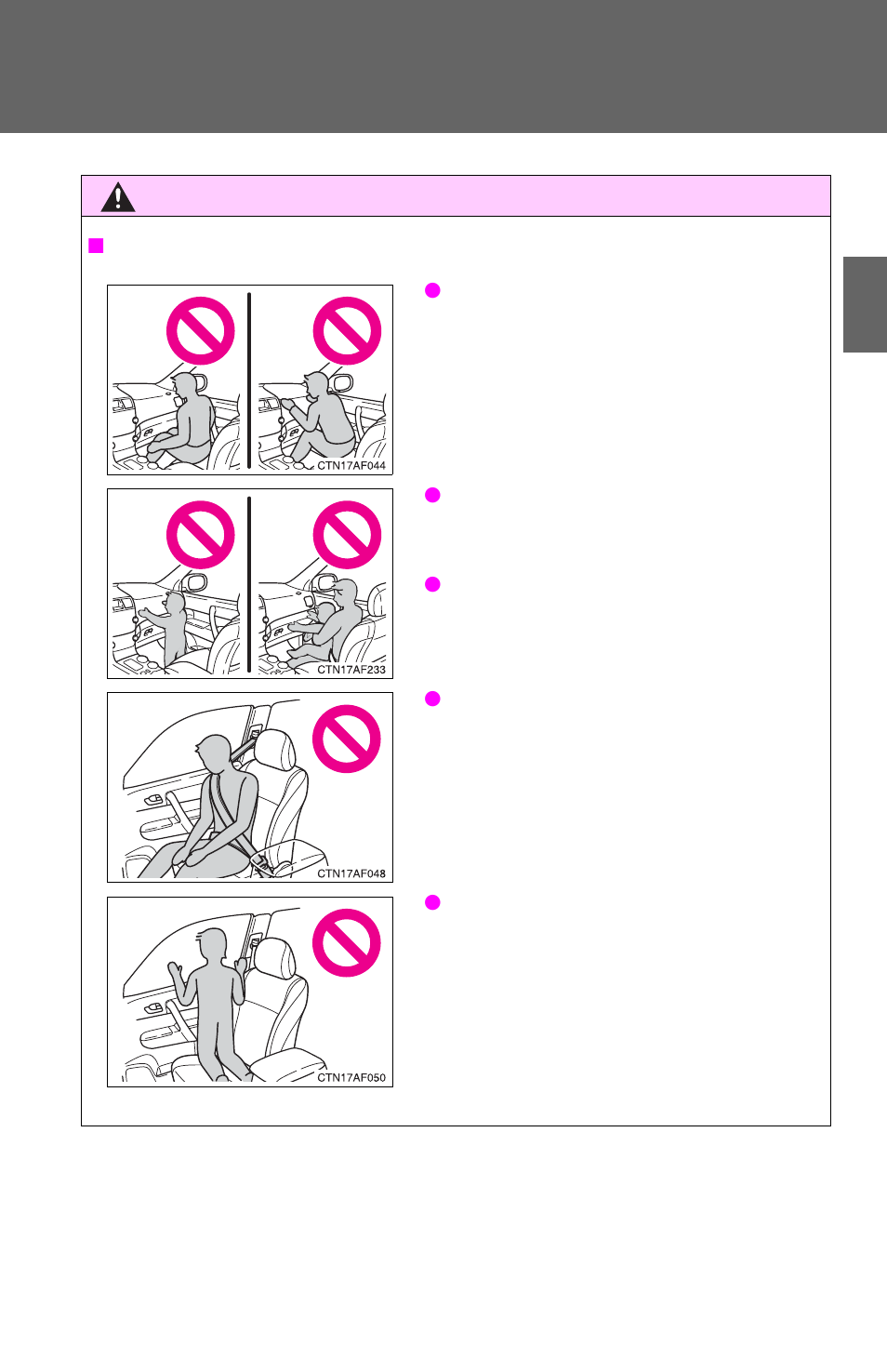 CTN17AF044

CTN17AF233

CTN17AF048

CTN17AF050