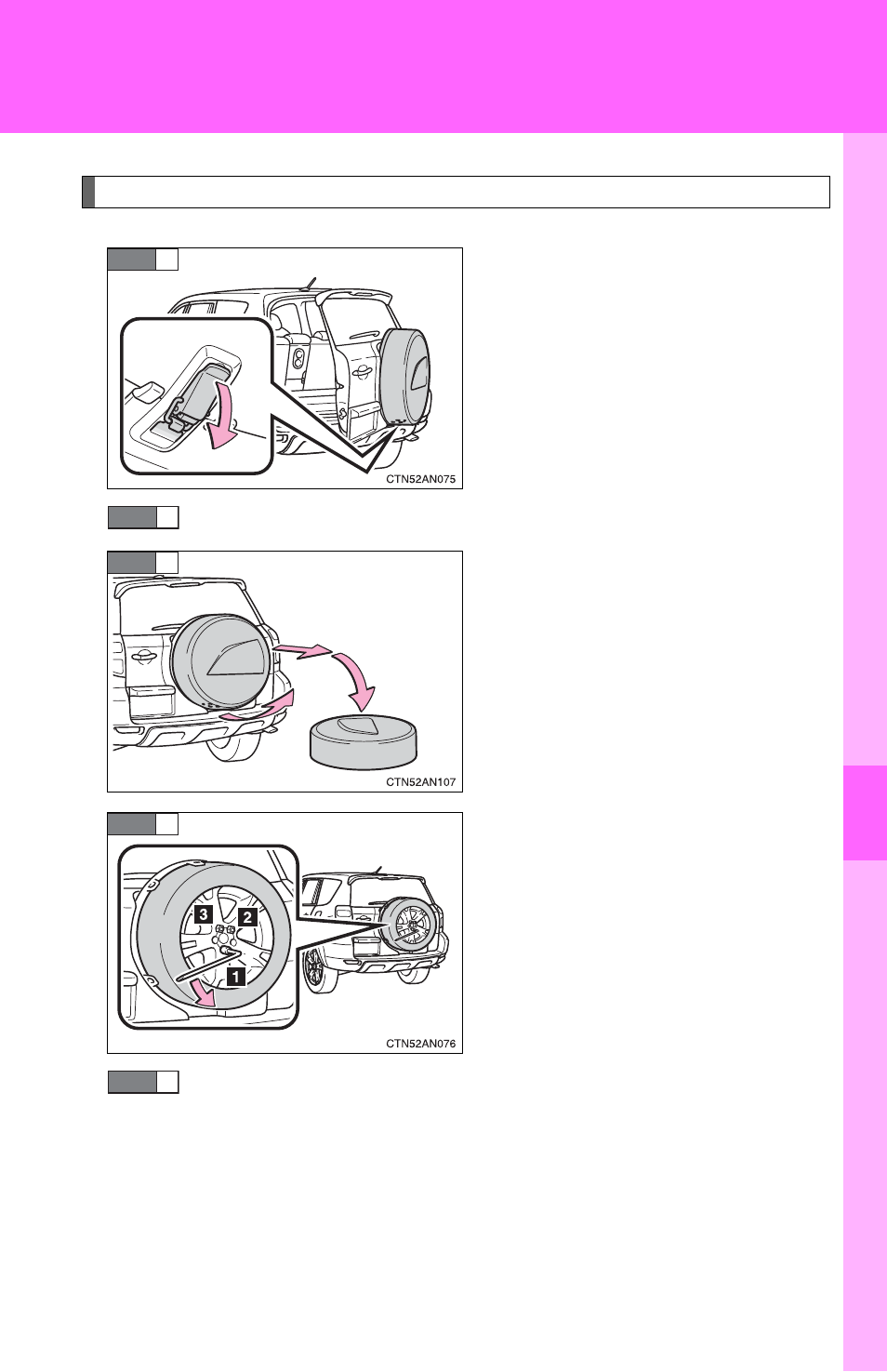 CTN52AN075

CTN52AN107

3
2
1

CTN52AN076