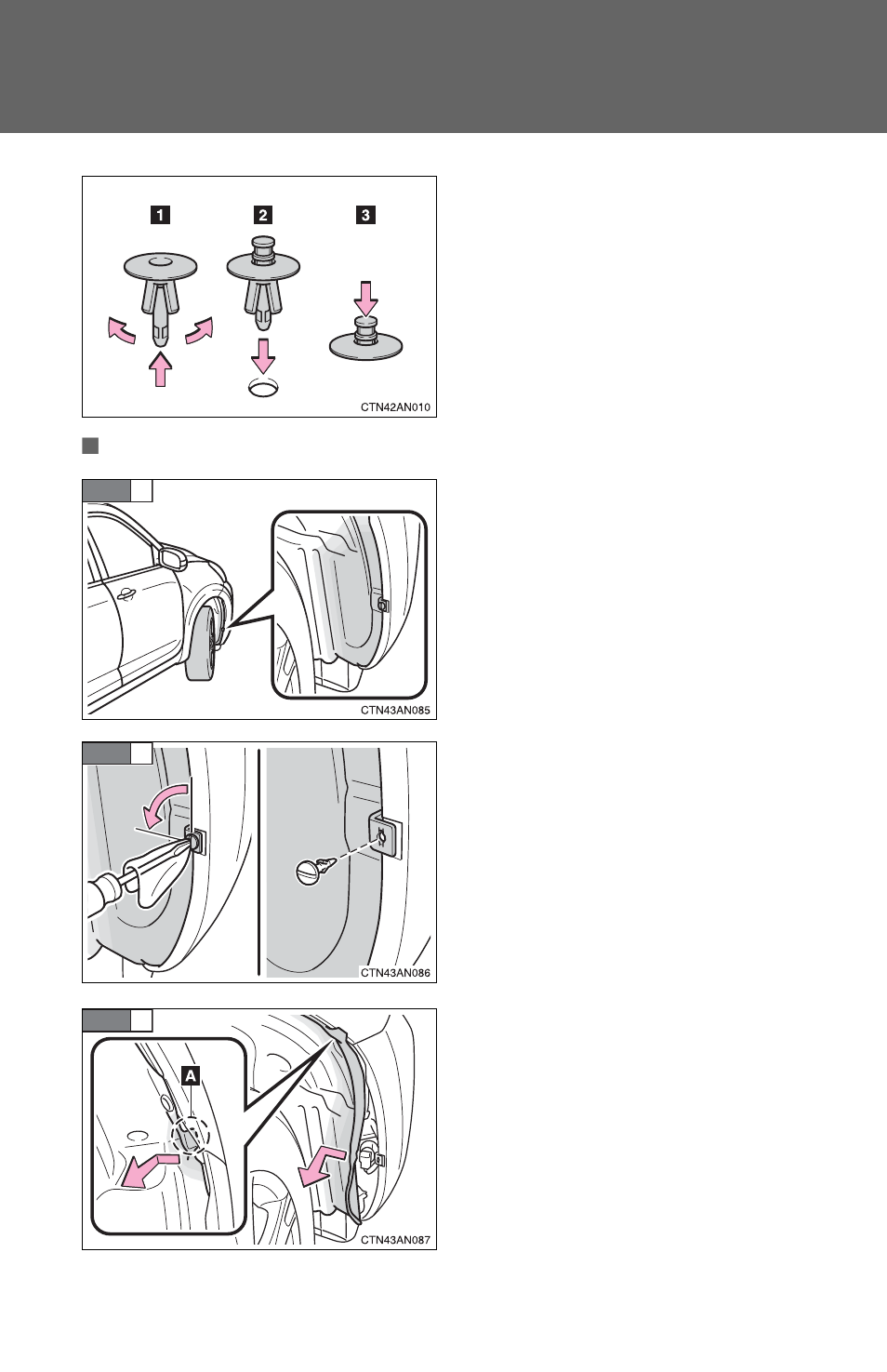 1
2
3
CTN42AN010

CTN43AN085

CTN43AN086

A
CTN43AN087