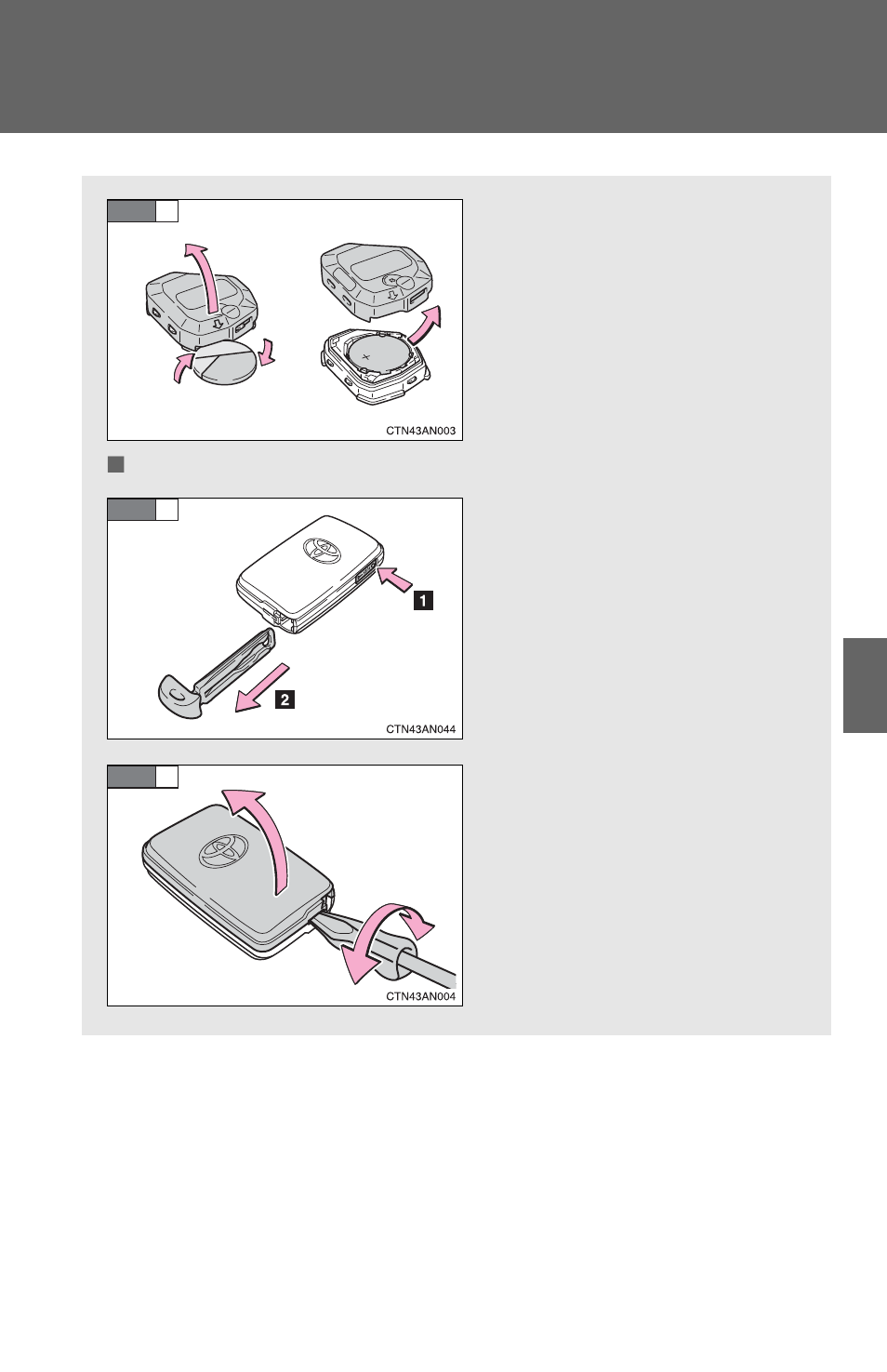 CTN43AN003

1

2

CTN43AN044

CTN43AN004