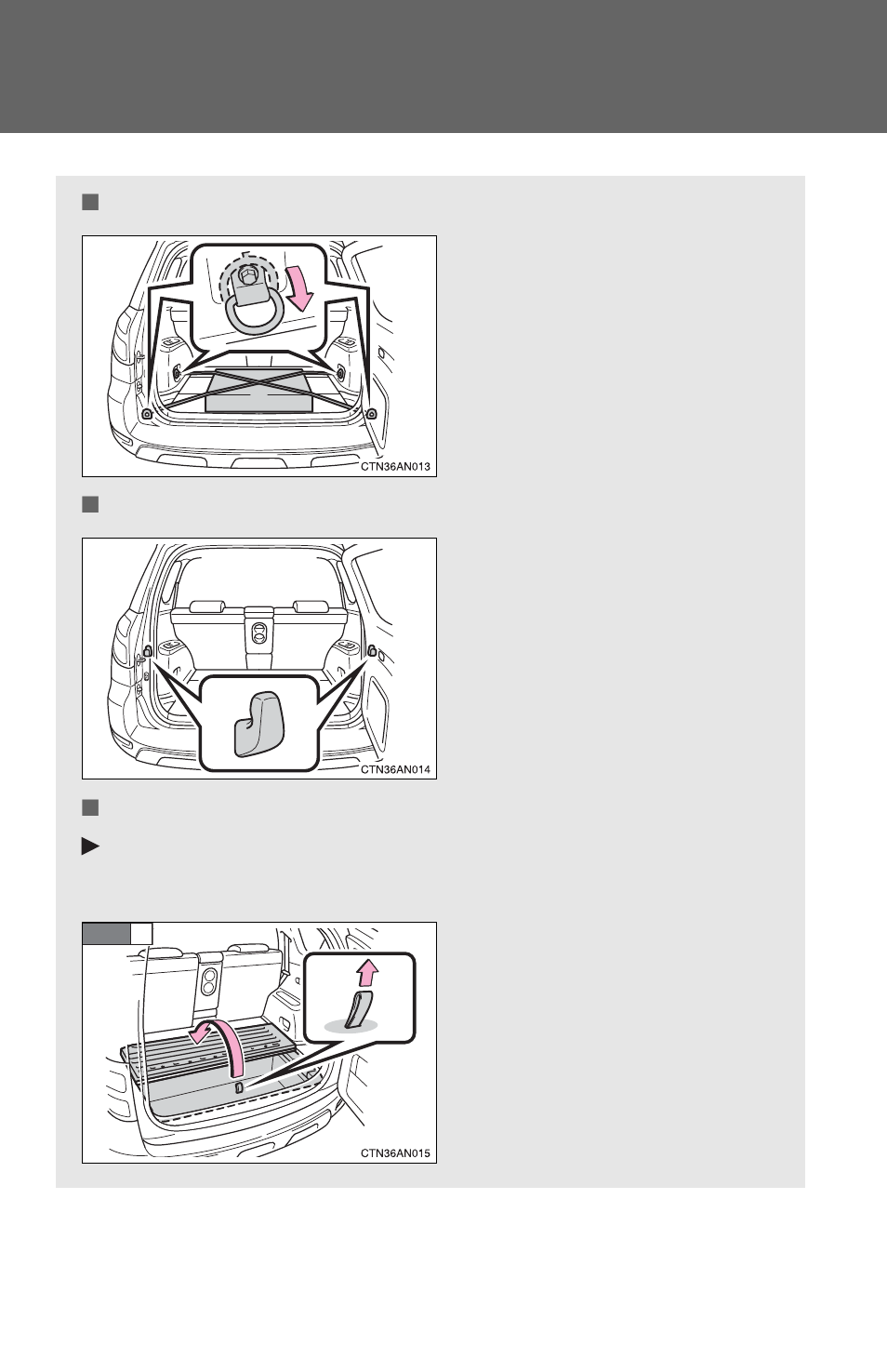 CTN36AN013

CTN36AN014

CTN36AN015