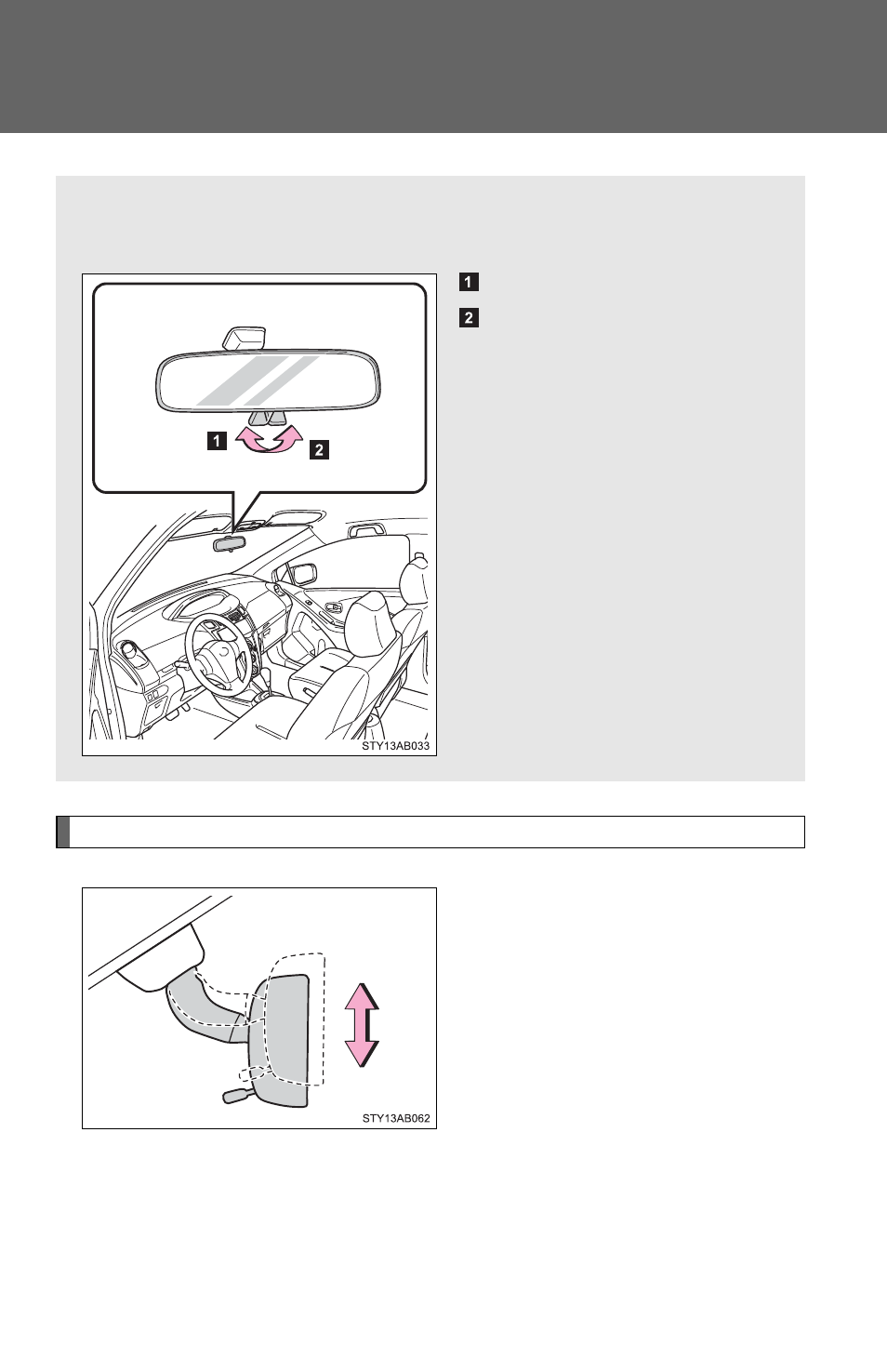 1
2
1
2
STY13AB033
STY13AB062