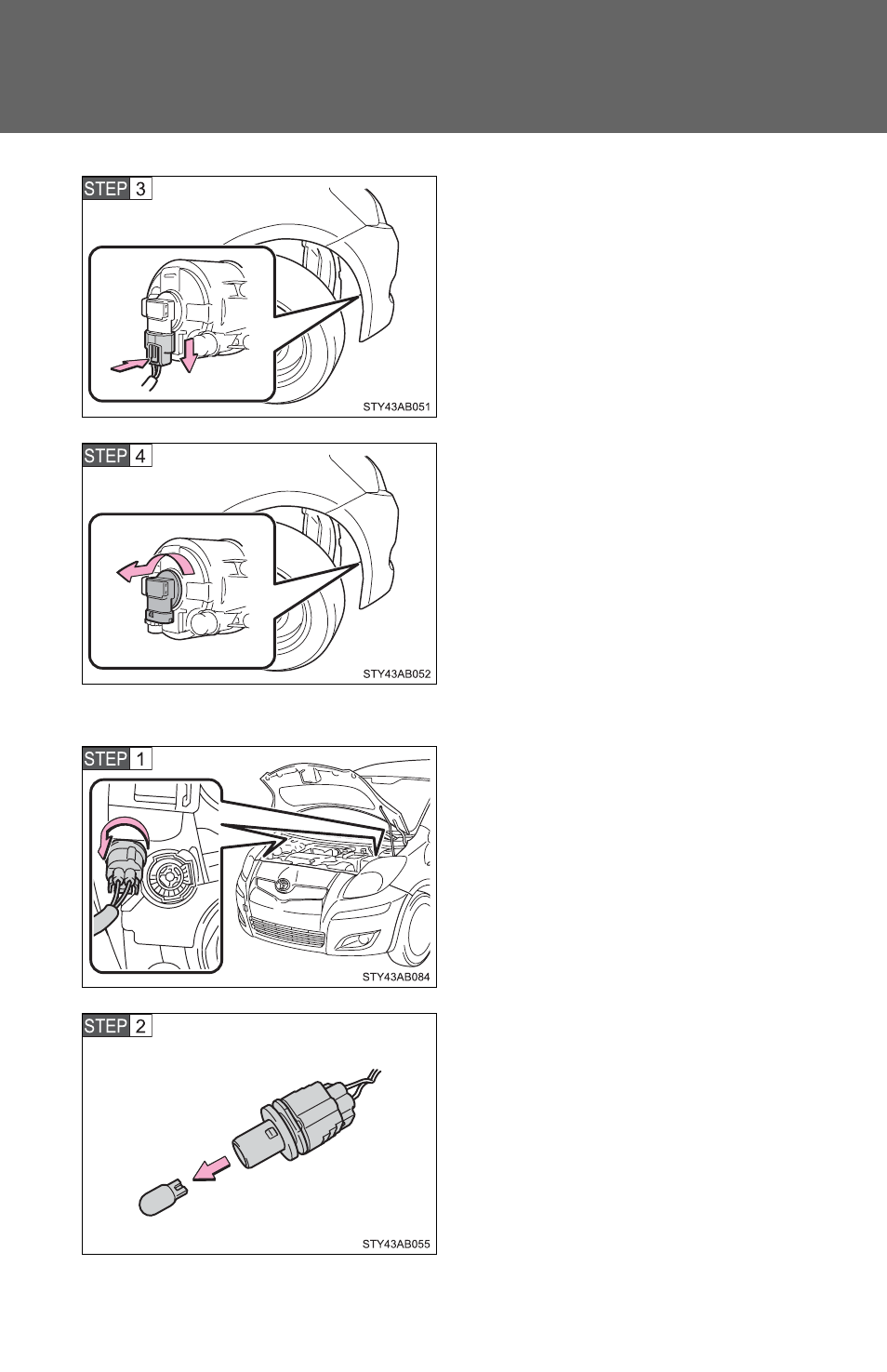 STEP 3

STY43AB051

STEP 4

STY43AB052

STEP 1

STY43AB084

STEP 2

STY43AB055