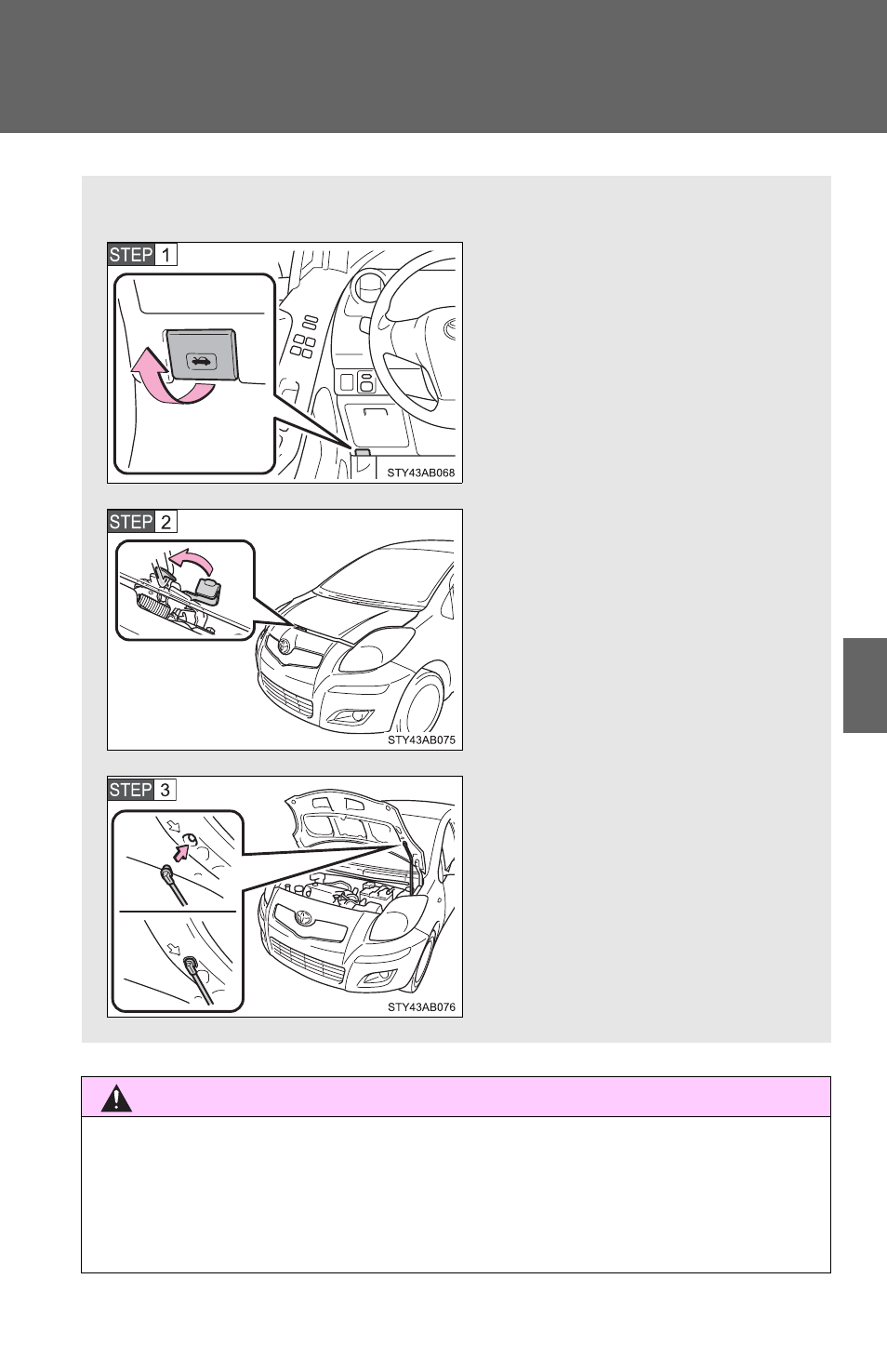 STEP 1

STY43AB068

STEP 2

STY43AB075

STEP 3

STY43AB076