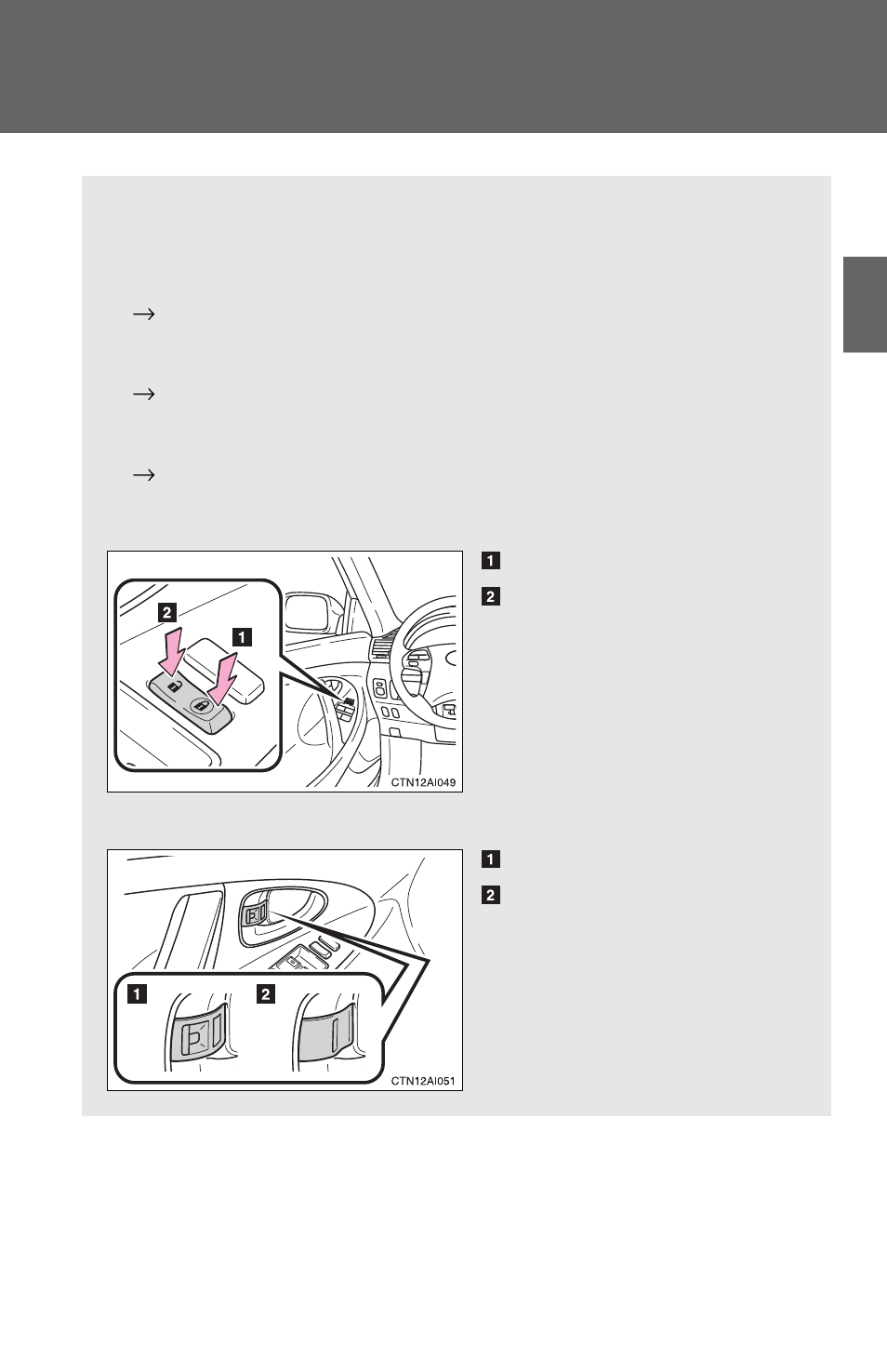 →

→

→

1

2

2

1

CTN12AI049

1

2

1

2

CTN12AI051