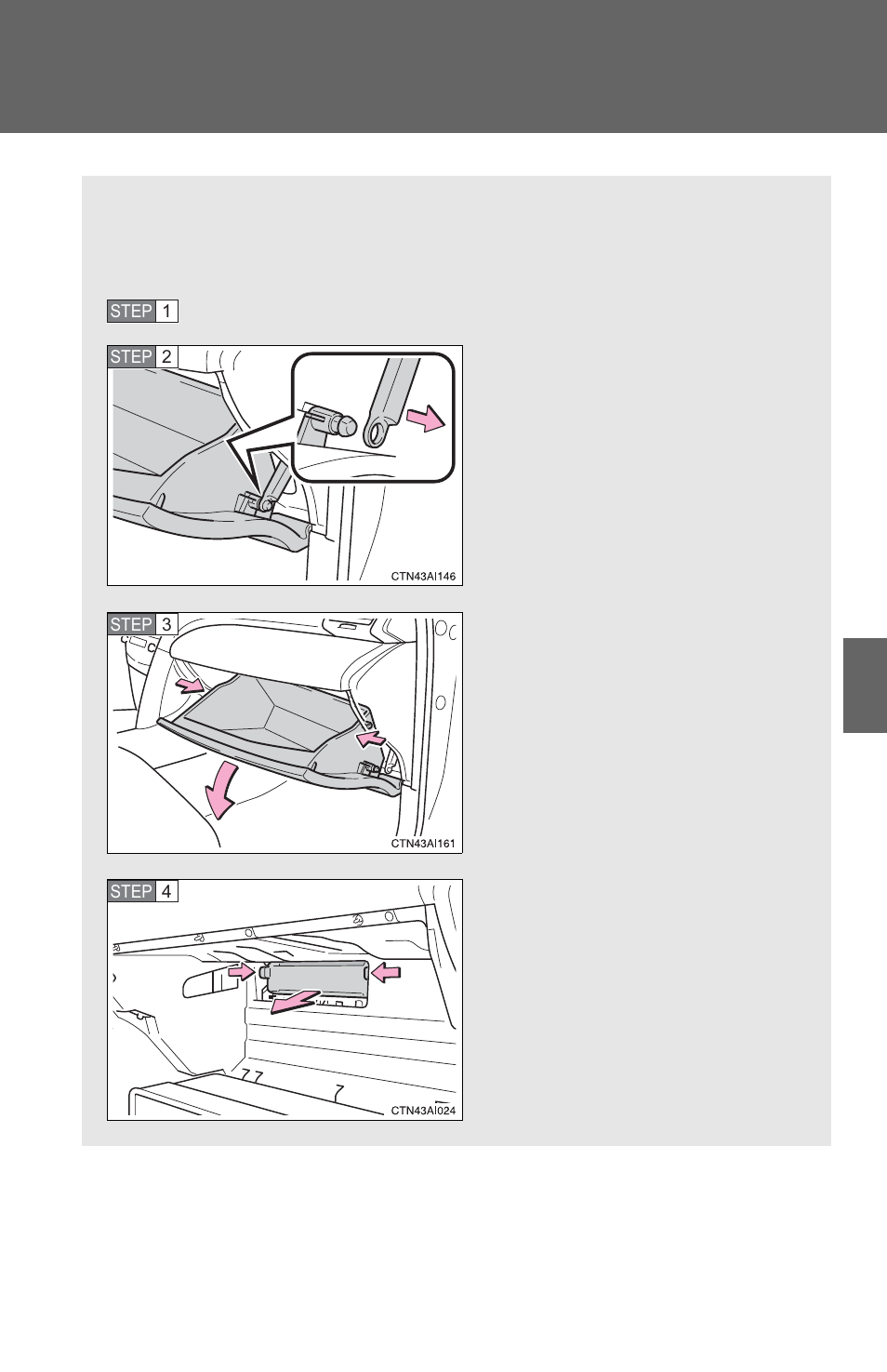 STEP 1

STEP 2

CTN43AI146

STEP 3

CTN43AI161

STEP 4

CTN43AI024