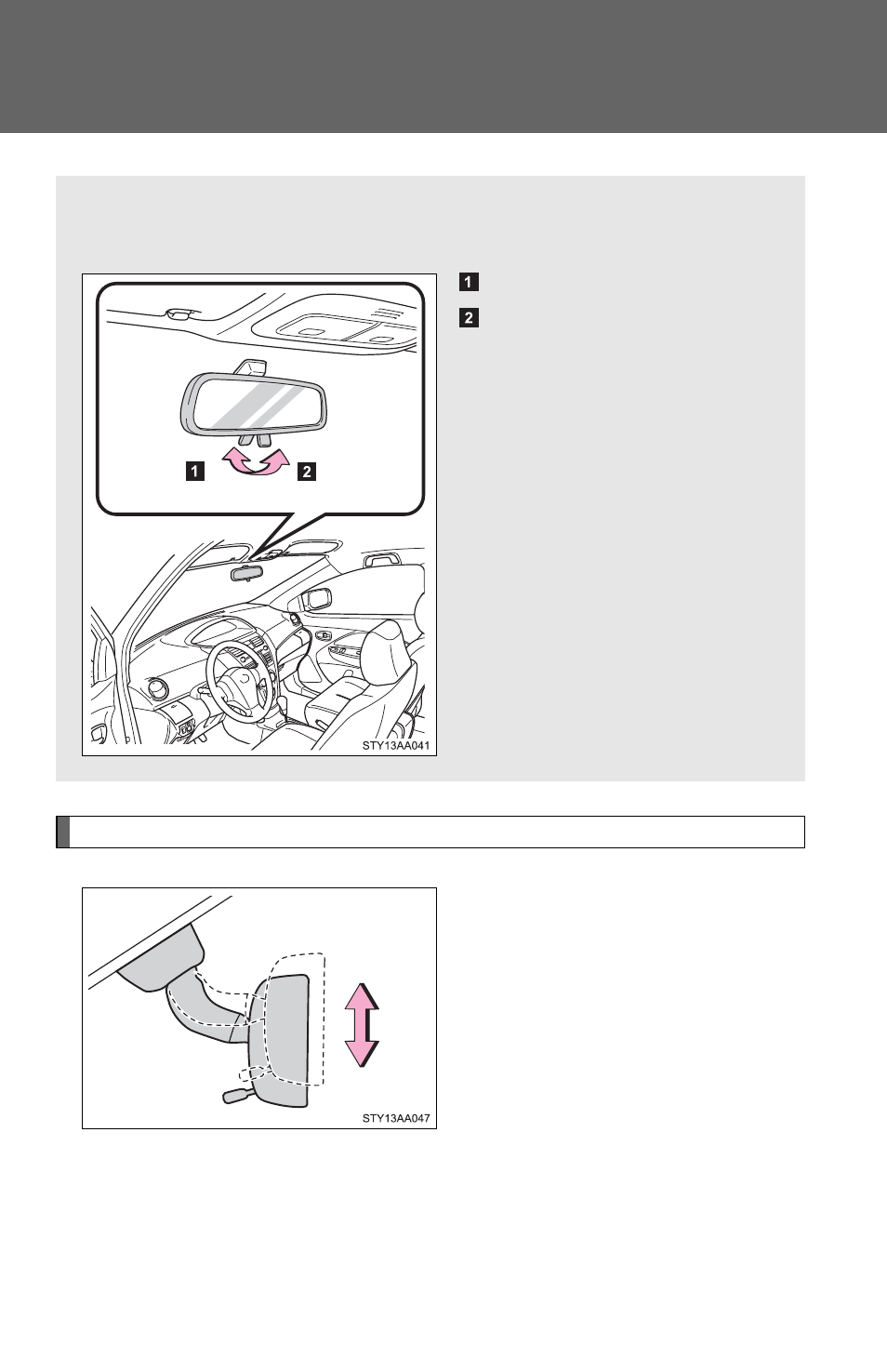 1

2

1 2

STY13AA041

STY13AA047