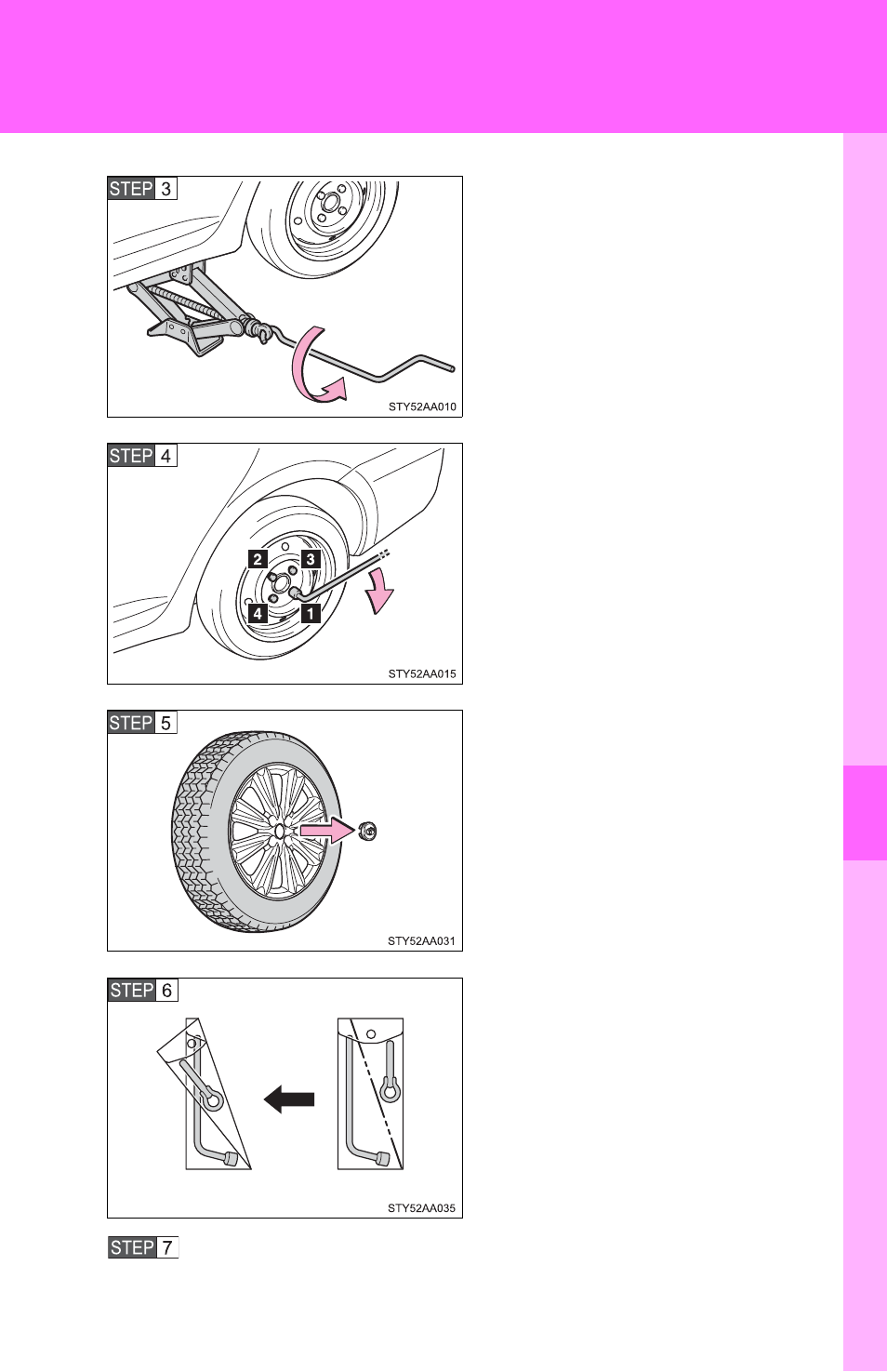 STEP 3

STY52AA010

STEP 4

2 3
4 1

STY52AA015

STEP 5

STY52AA031

STEP 6

STY52AA035

STEP 7