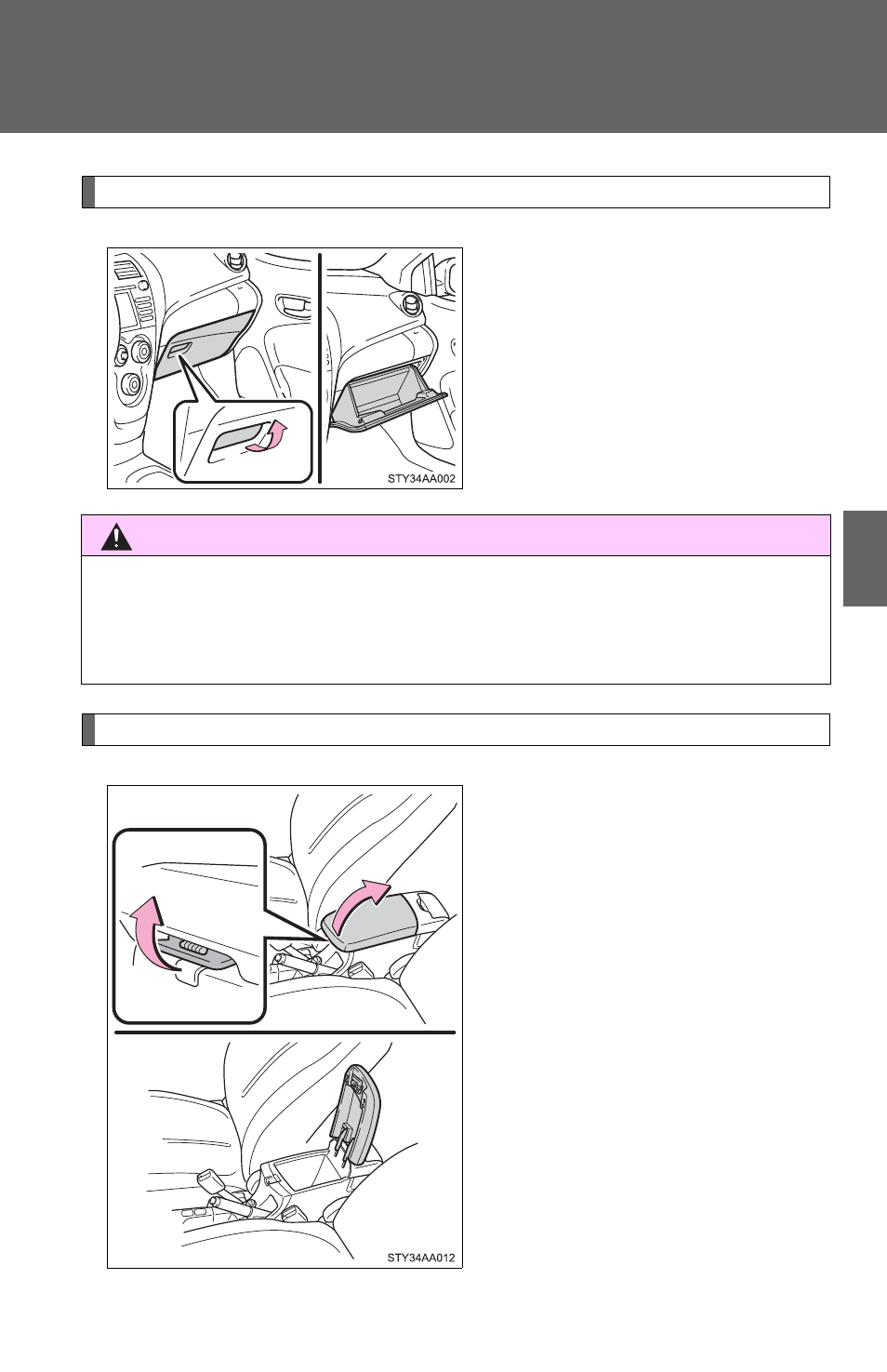 STY34AA002

STY34AA012