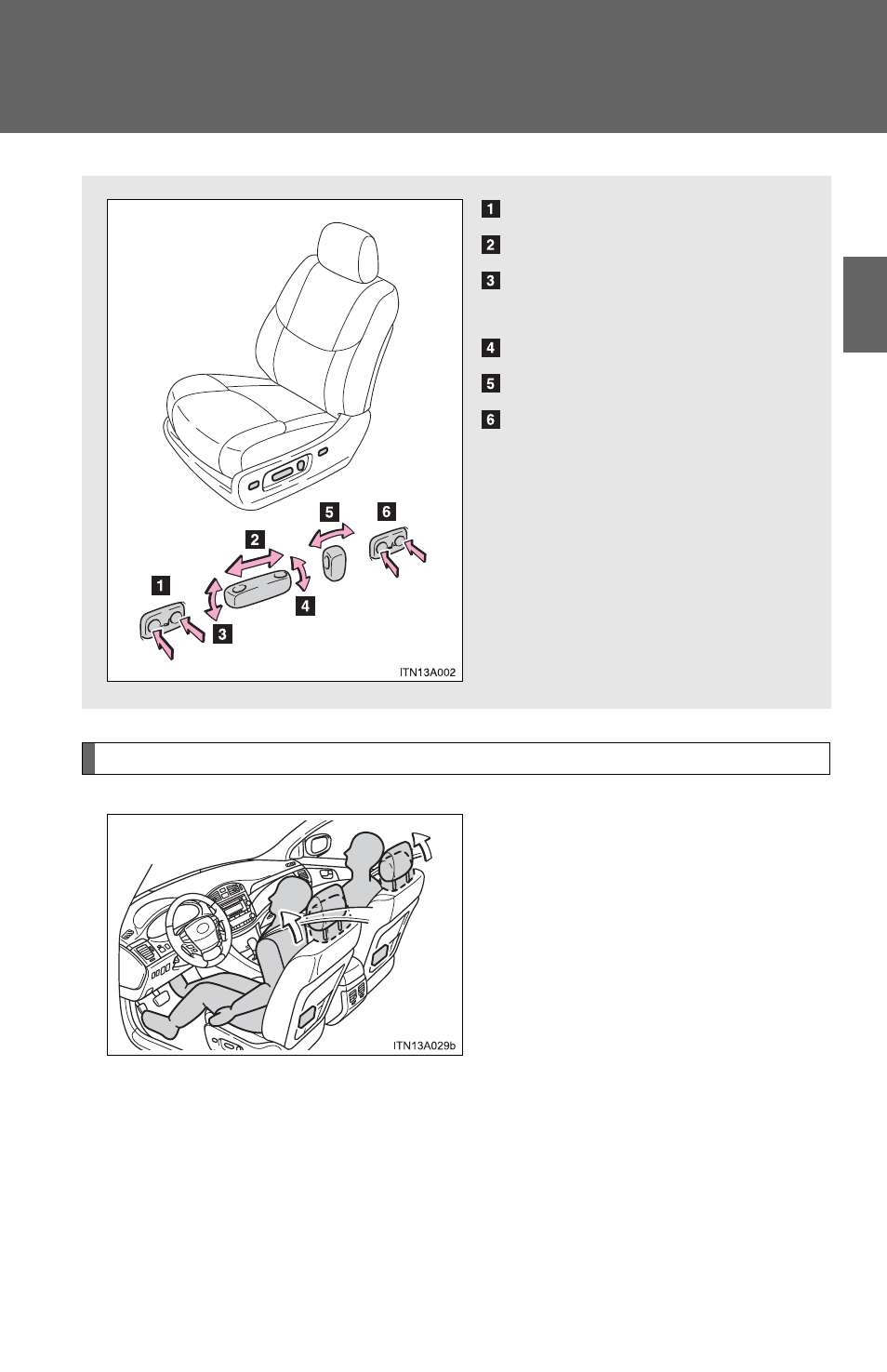 1

2

3

4

5

6

5 6

2

1 4

3

ITN13A002

ITN13A029b