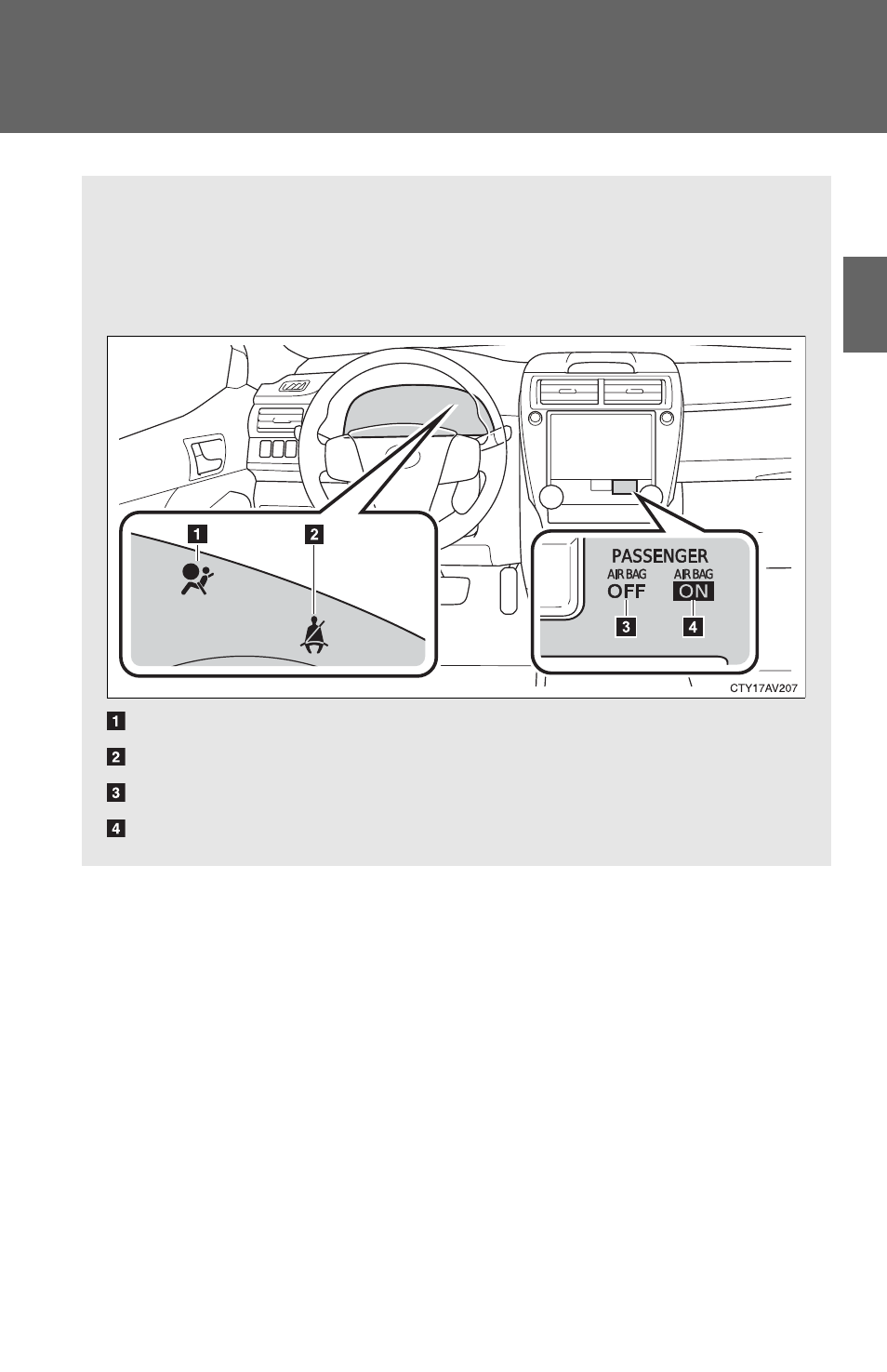 1

2

PASSENGER
AIR BAG OFF
AIR BAG ON
3
4

CTY17AV207

1

2

3

4