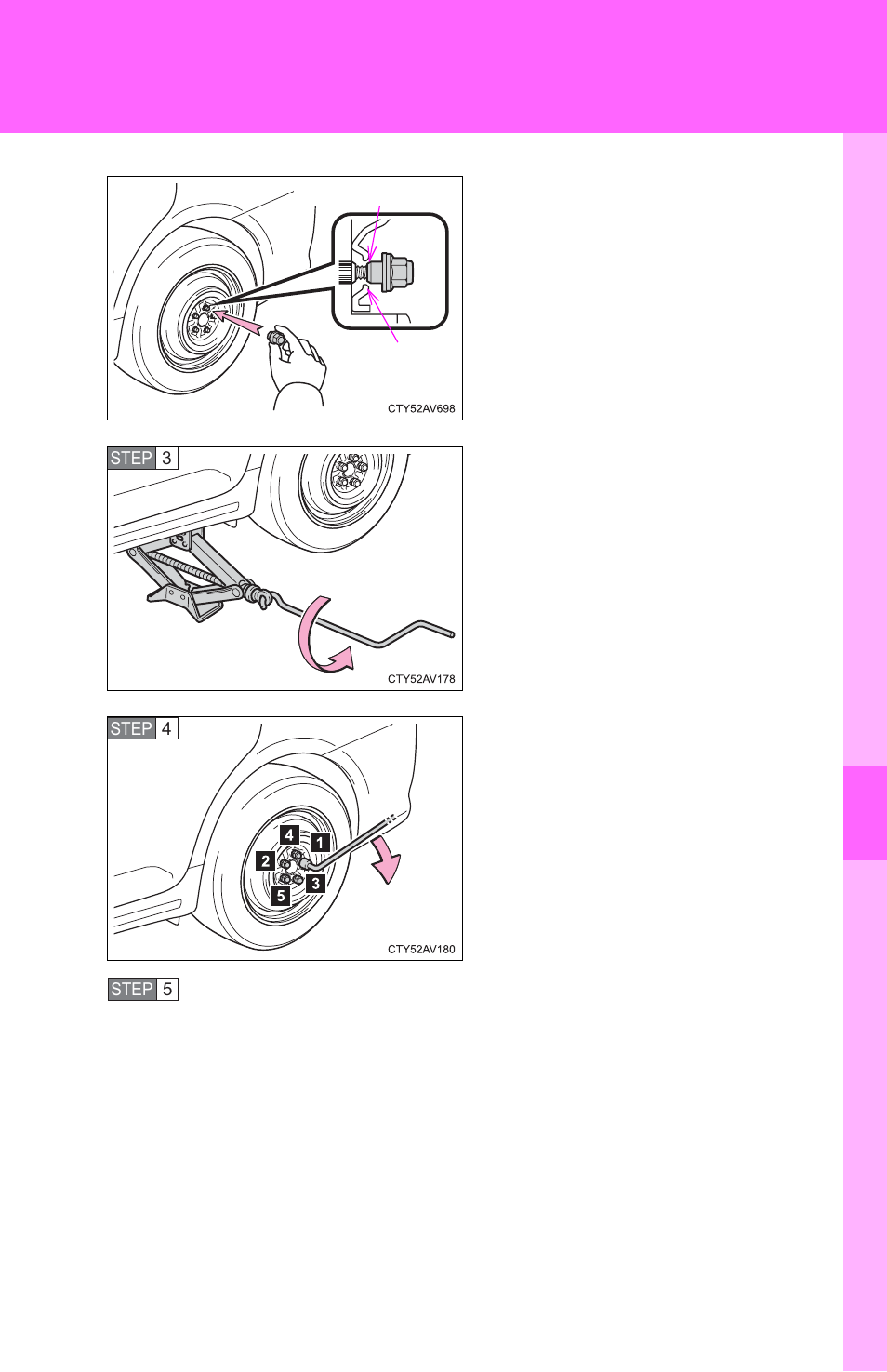 CTY52AV698

STEP 3

CTY52AV178

STEP 4

4
1
2
3
5

CTY52AV180

STEP 5