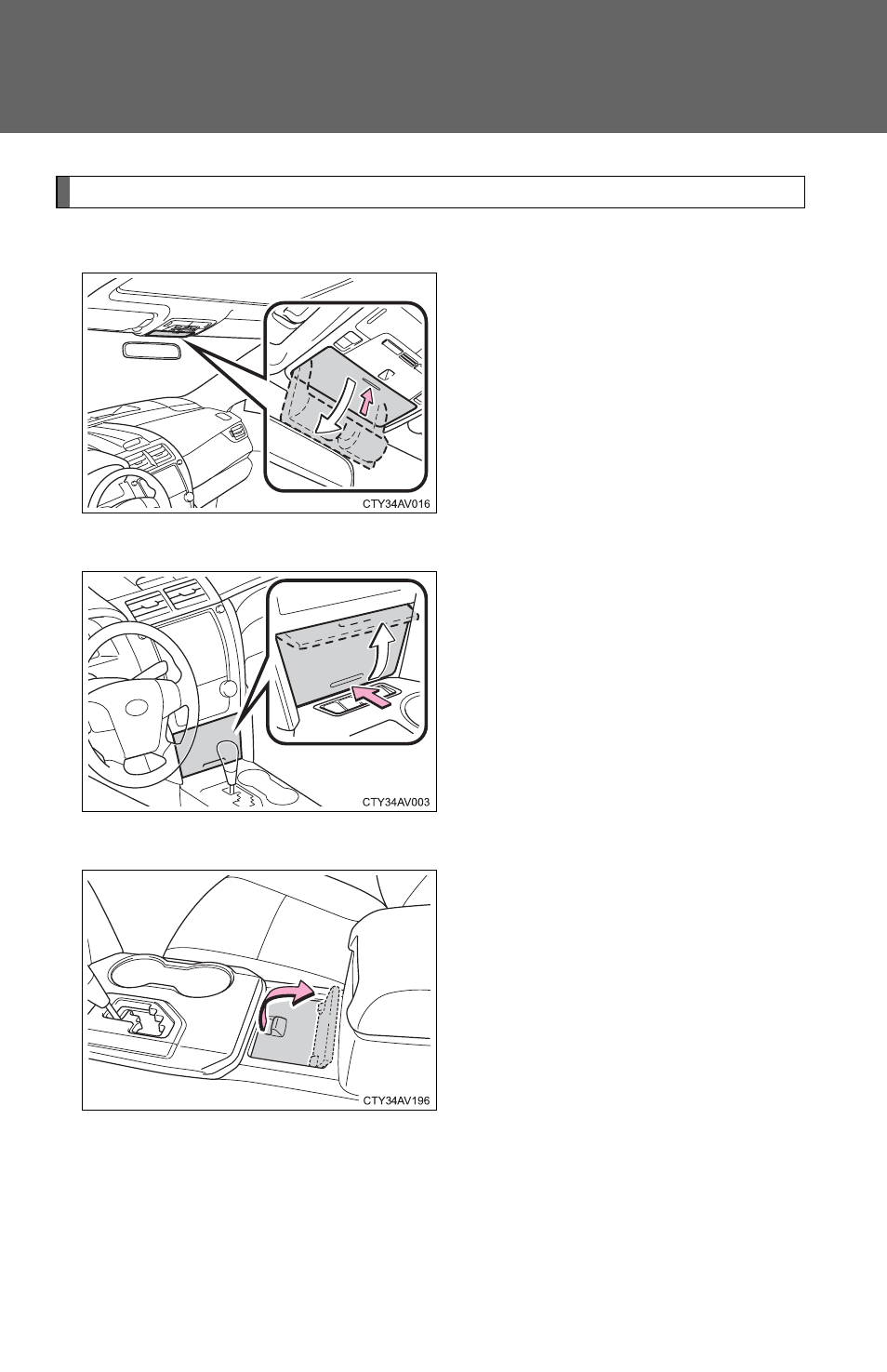 CTY34AV016

CTY34AV003

CTY34AV196