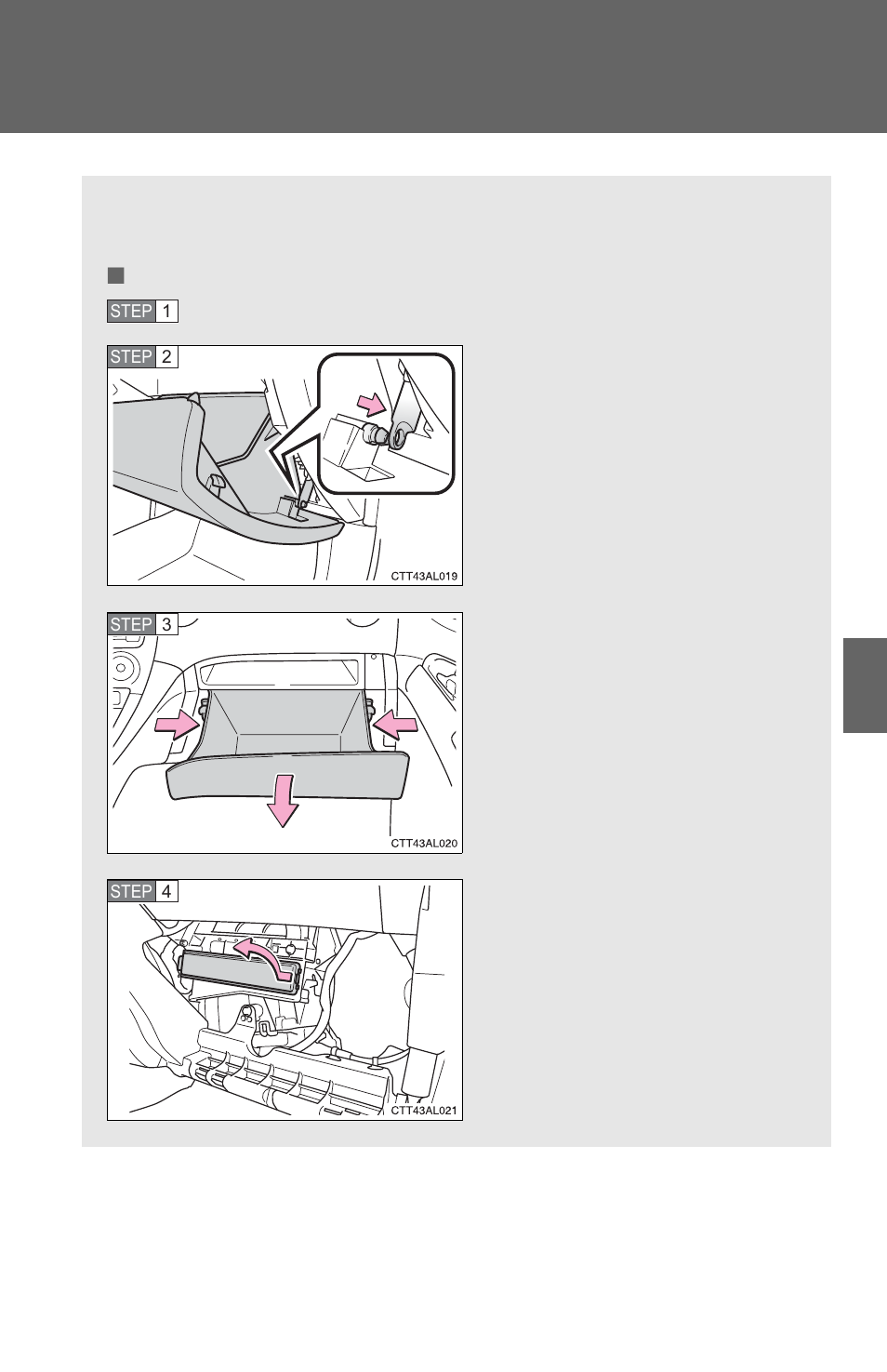 STEP 1

STEP 2

CTT43AL019

STEP 3

CTT43AL020

STEP 4

CTT43AL021