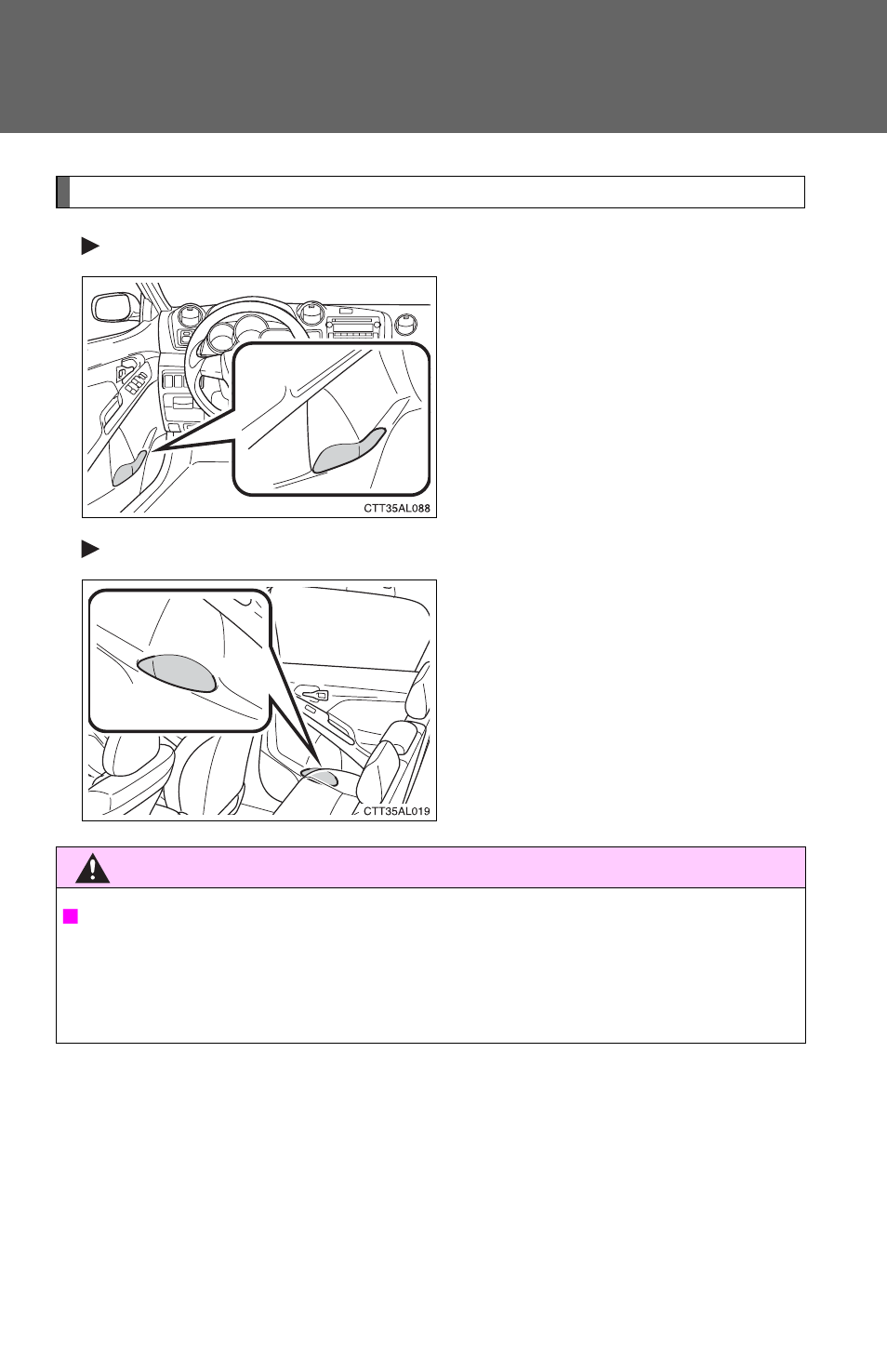 CTT35AL088

CTT35AL019