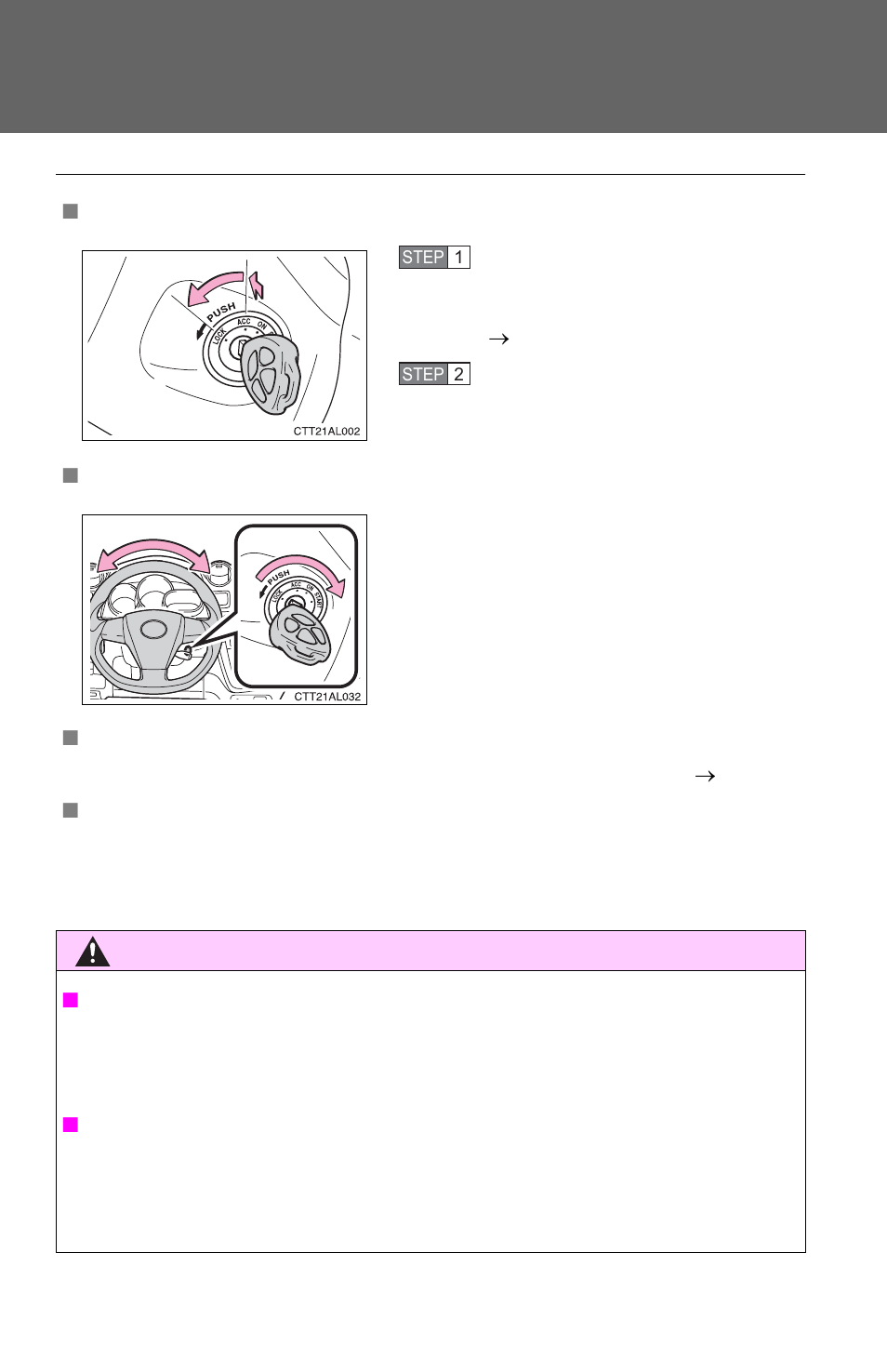 STEP 1

→

STEP 2

PUSH
LOCK
ACC
ON

CTT21AL002

PUSH
LOCK
ACC
ON
START

CTT21AL032

→