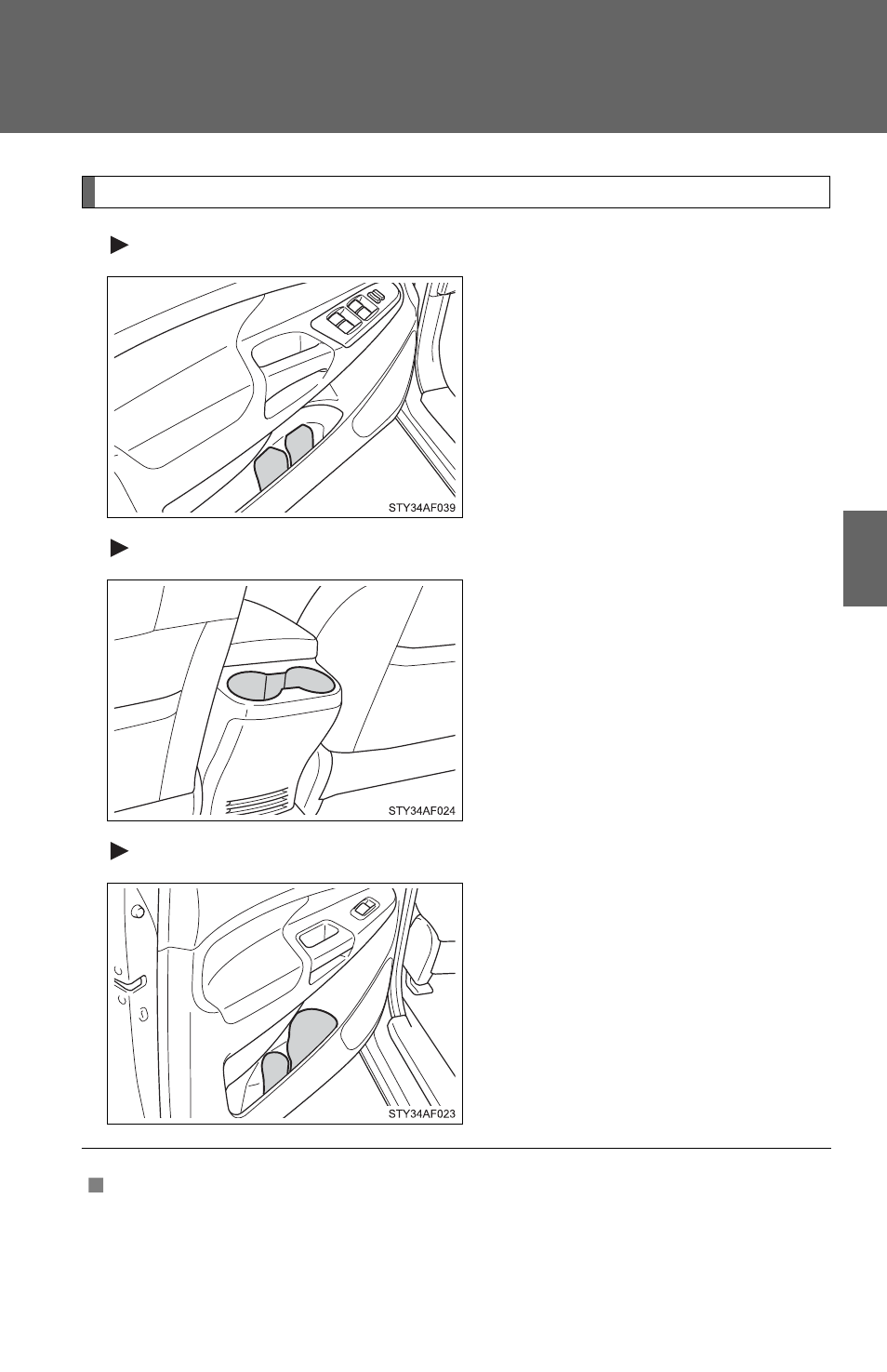 STY34AF039

STY34AF024

STY34AF023