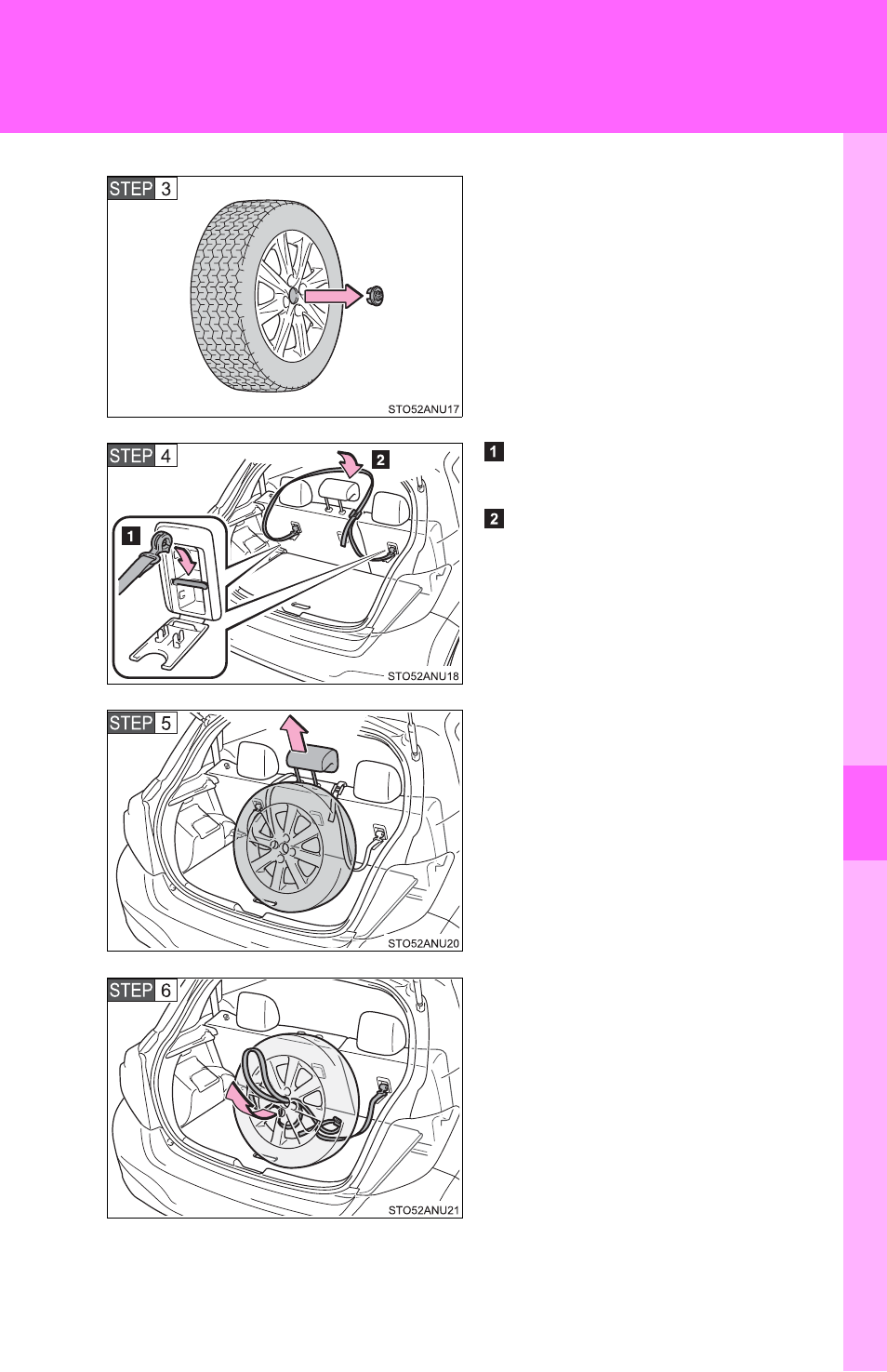 STEP 3

STO52ANU17

STEP 4

1

2

STO52ANU18

1

2

STEP 5

STO52ANU20

STEP 6

STO52ANU21