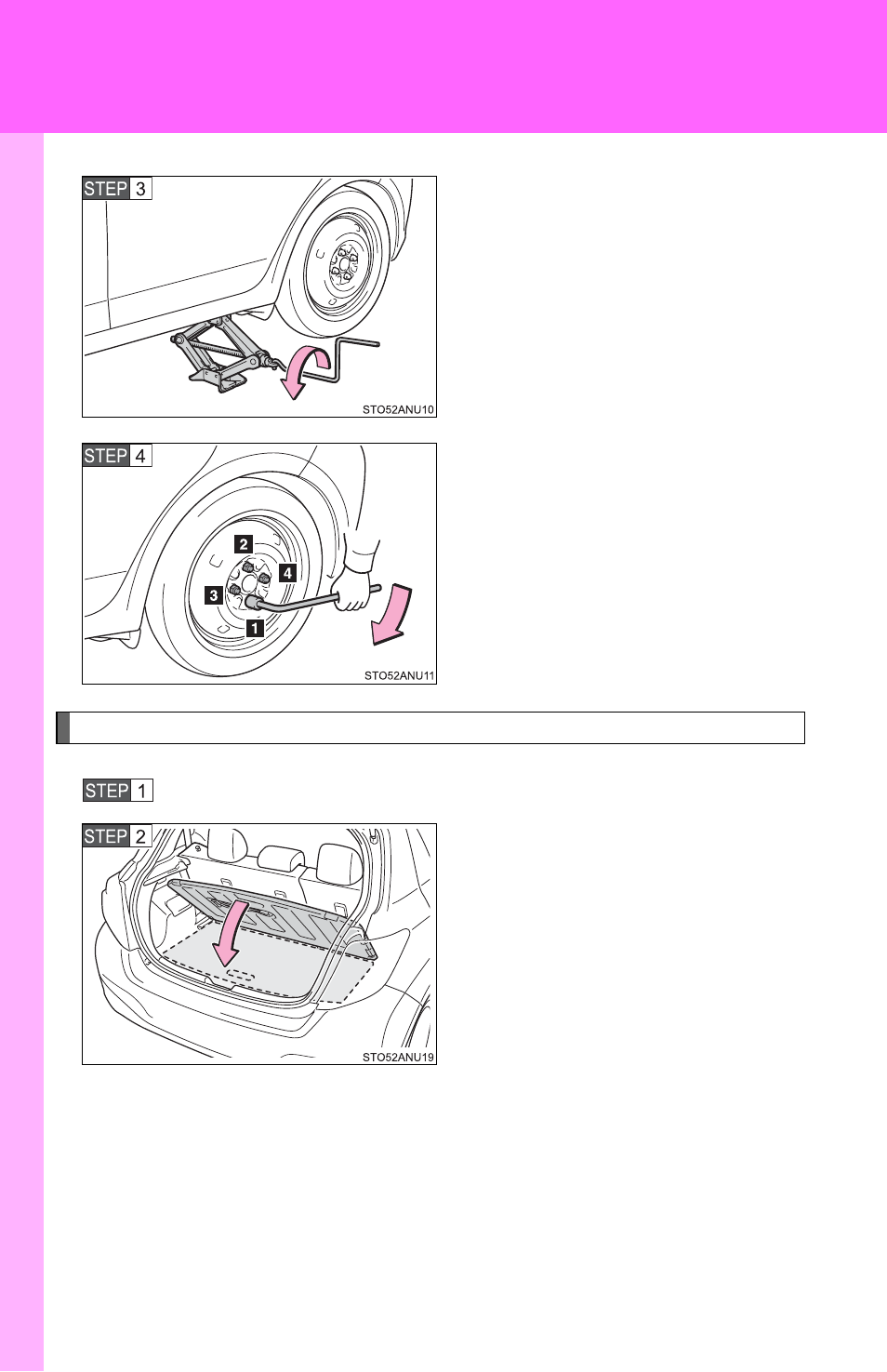 STEP 3

STO52ANU10

STEP 4

2
4
3
1

STO52ANU11

STEP 1

STEP 2

STO52ANU19