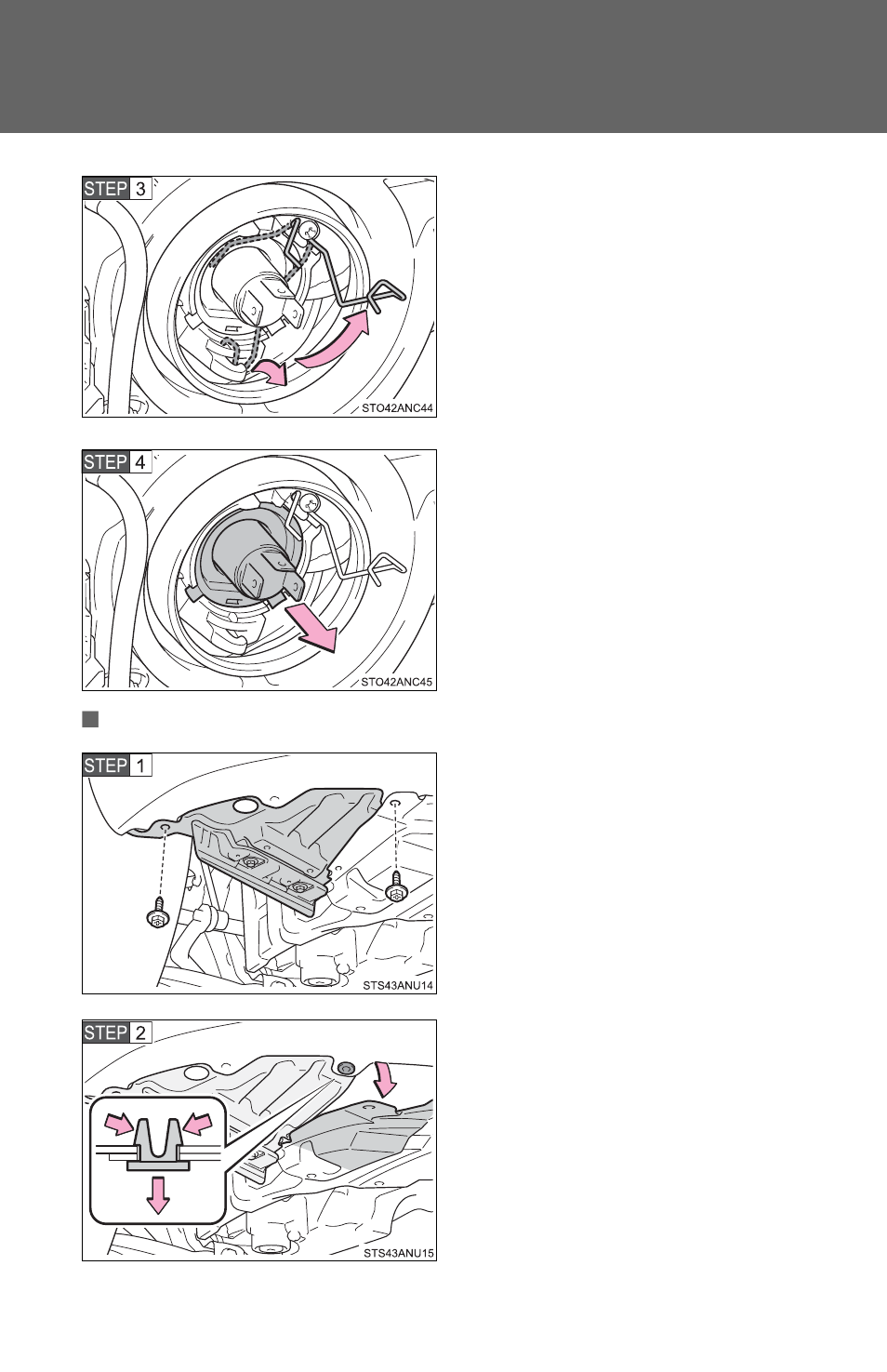 STEP 3

STO42ANC44

STEP 4

STO42ANC45

STEP 1

STS43ANU14

STEP 2

STS43ANU15